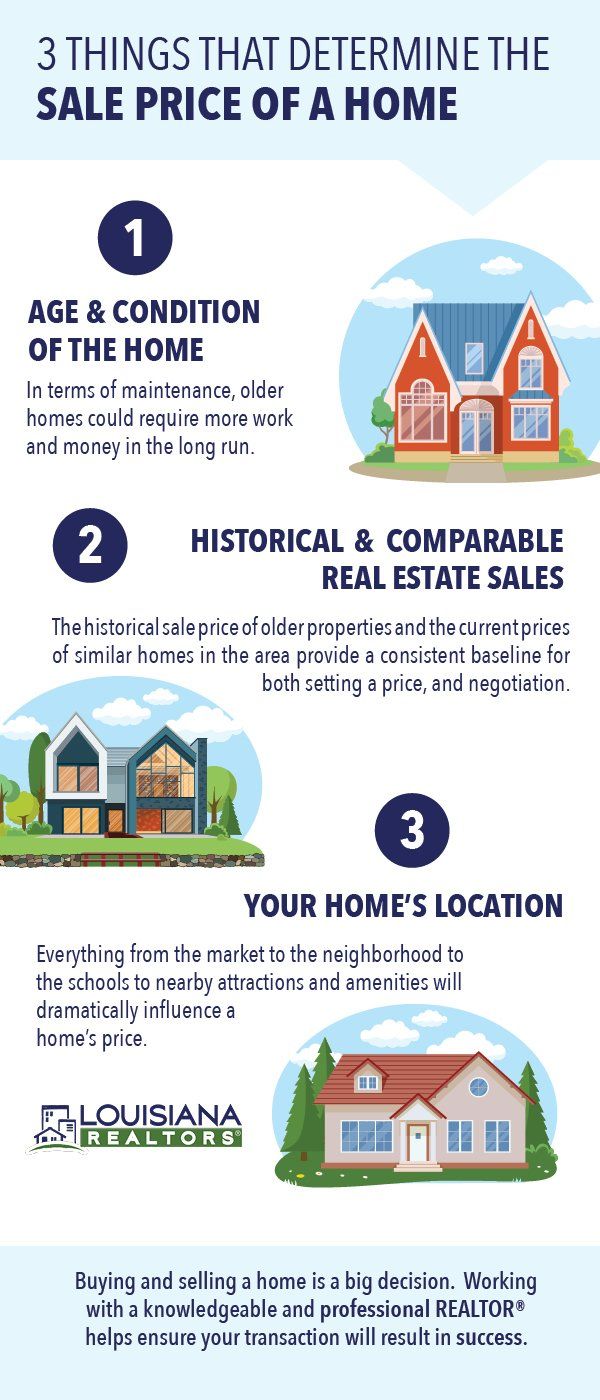 3 THINGS THAT DETERMINE THE SALE PRICE OF A HOME

1

AGE & CONDITION OF THE HOME

In terms of maintenance, older homes could require more work and money in the long run.

2

HISTORICAL & COMPARABLE REAL ESTATE SALES

The historical sale price of older properties and the current prices of similar homes in the area provide a consistent baseline for both setting a price, and negotiation.

3

YOUR HOME'S LOCATION

Everything from the market to the neighborhood to the schools to nearby attractions and amenities will dramatically influence a home's price.

LOUISIANA REALTORS®

Buying and selling a home is a big decision. Working with a knowledgeable and professional REALTOR® helps ensure your transaction will result in success.