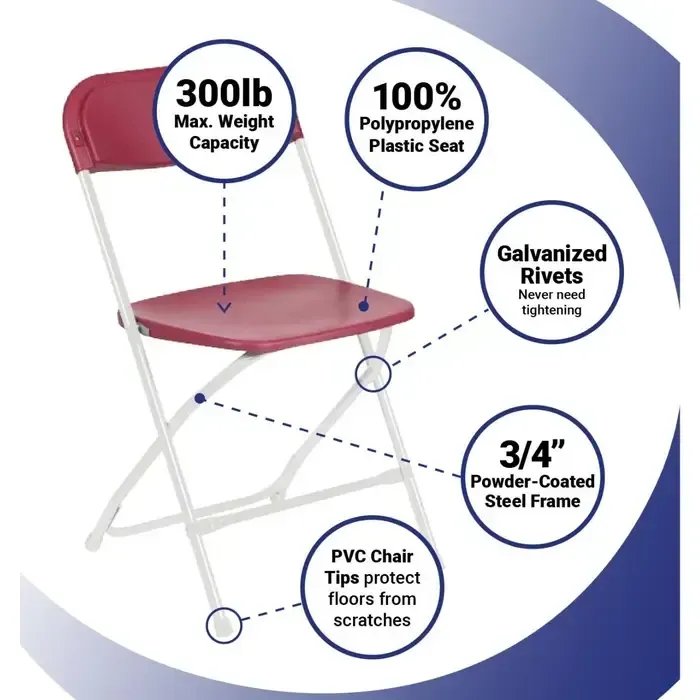 300lb
Max. Weight Capacity

100%
Polypropylene Plastic Seat

Galvanized Rivets
Never need tightening

3/4”
Powder-Coated Steel Frame

PVC Chair Tips protect floors from scratches