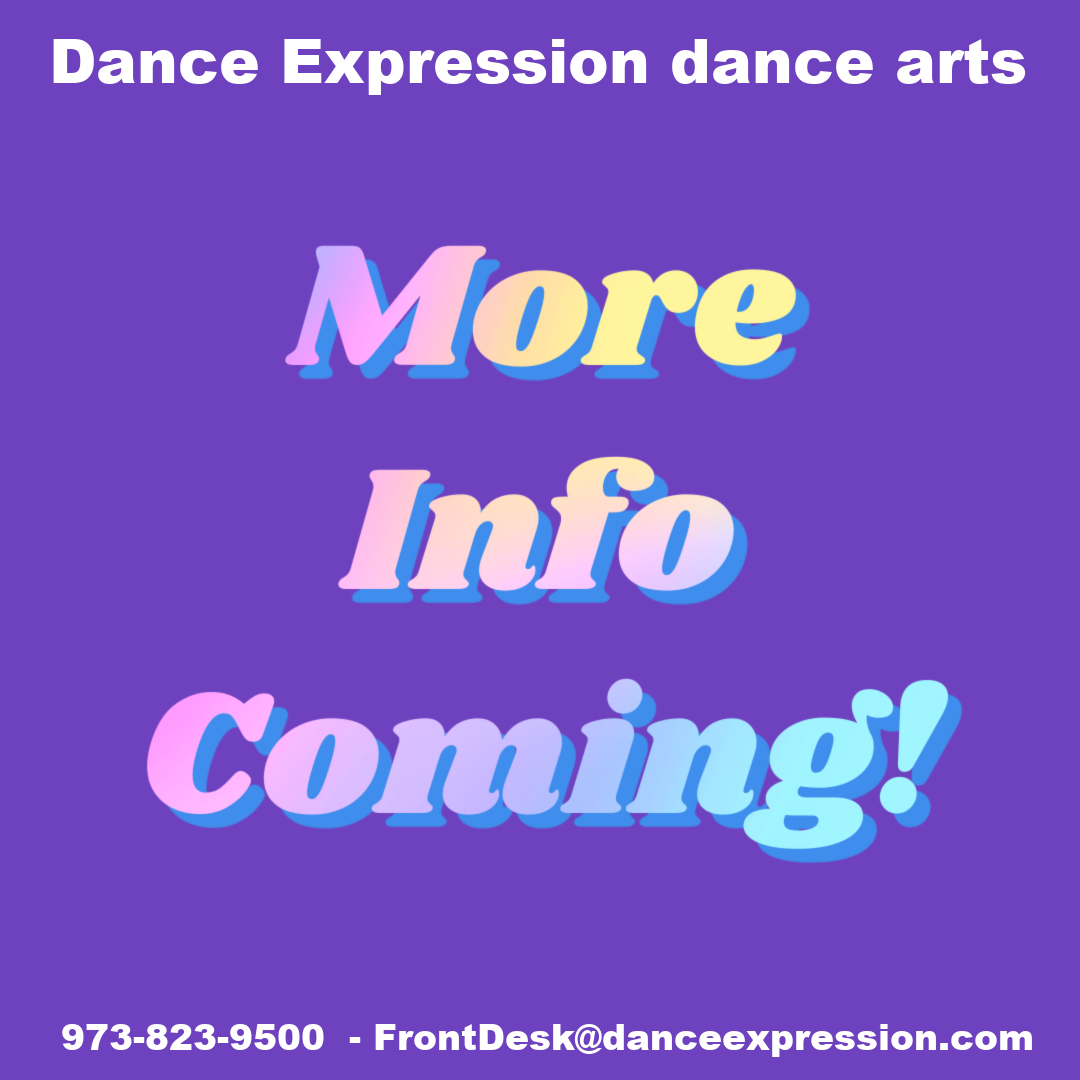 Dance Expression dance arts

More Info Coming!

973-823-9500 - FrontDesk@danceexpression.com