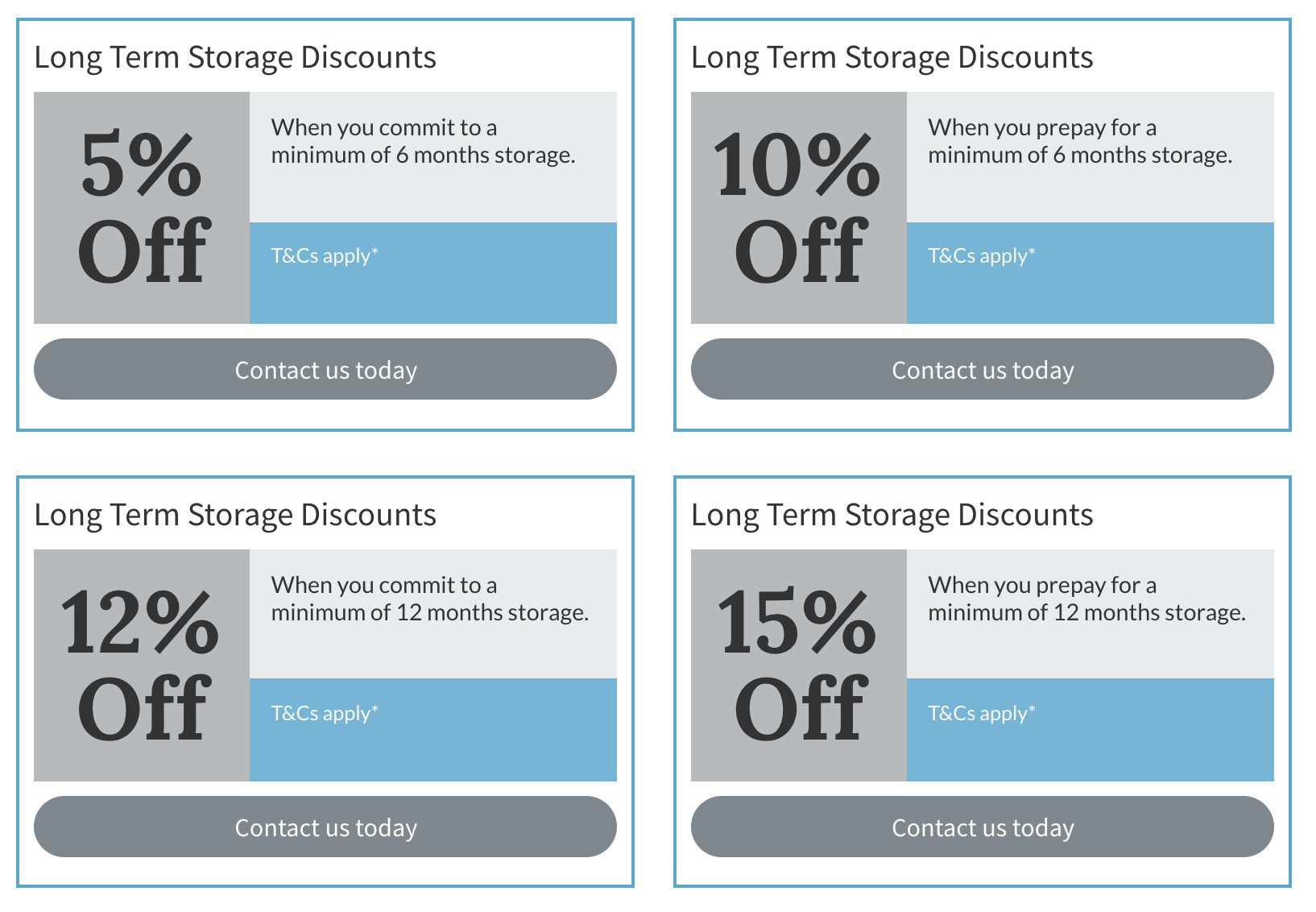 Long Term Storage Discounts

5% Off

When you commit to a minimum of 6 months storage.

T&Cs apply*

Contact us today

Long Term Storage Discounts

10% Off

When you prepay for a minimum of 6 months storage.

T&Cs apply*

Contact us today

Long Term Storage Discounts

12% Off

When you commit to a minimum of 12 months storage.

T&Cs apply*

Contact us today

Long Term Storage Discounts

15% Off

When you prepay for a minimum of 12 months storage.

T&Cs apply*

Contact us today