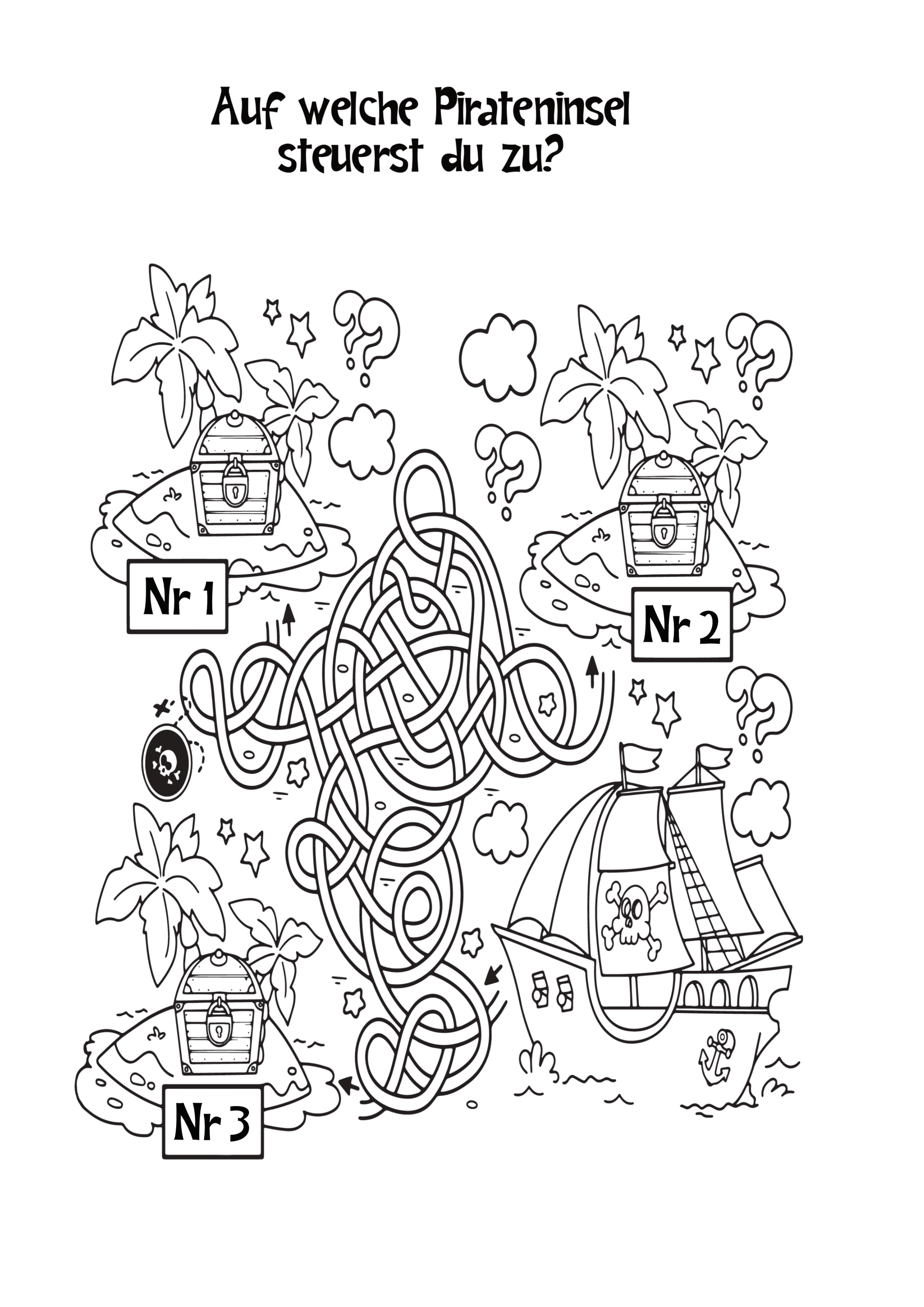 Auf welche Pirateninsel steuerst du zu?

Nr 1

Nr 2

Nr 3