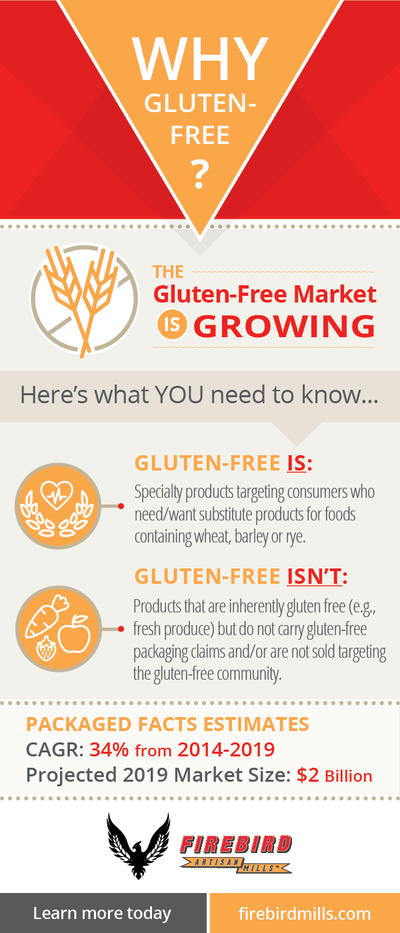 WHY GLUTEN-FREE ?

THE Gluten-Free Market IS GROWING

Here's what YOU need to know...

GLUTEN-FREE IS:

Specialty products targeting consumers who need/want substitute products for foods containing wheat, barley or rye.

GLUTEN-FREE ISN'T:

Products that are inherently gluten free (e.g., fresh produce) but do not carry gluten-free packaging claims and/or are not sold targeting the gluten-free community.

PACKAGED FACTS ESTIMATES

CAGR: 34% from 2014-2019

Projected 2019 Market Size: $2 Billion

FIREBIRD ARTISAN MILLS

Learn more today

firebirdmills.com