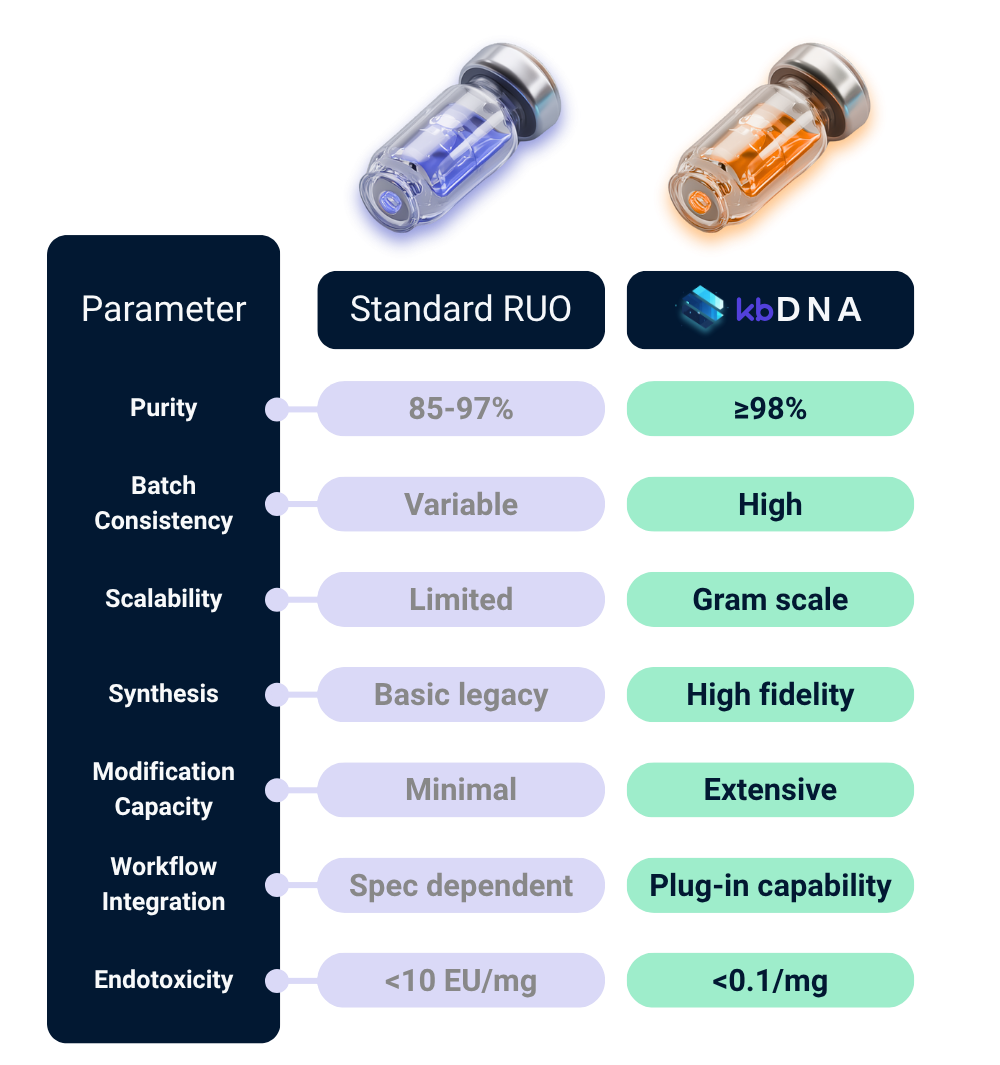 | Parameter | Standard RUO | kbDNA |
|---|---|---|
| Purity | 85-97% | ≥98% |
| Batch Consistency | Variable | High |
| Scalability | Limited | Gram scale |
| Synthesis | Basic legacy | High fidelity |
| Modification Capacity | Minimal | Extensive |
| Workflow Integration | Spec dependent | Plug-in capability |
| Endotoxicity | <10 EU/mg | <0.1/mg |