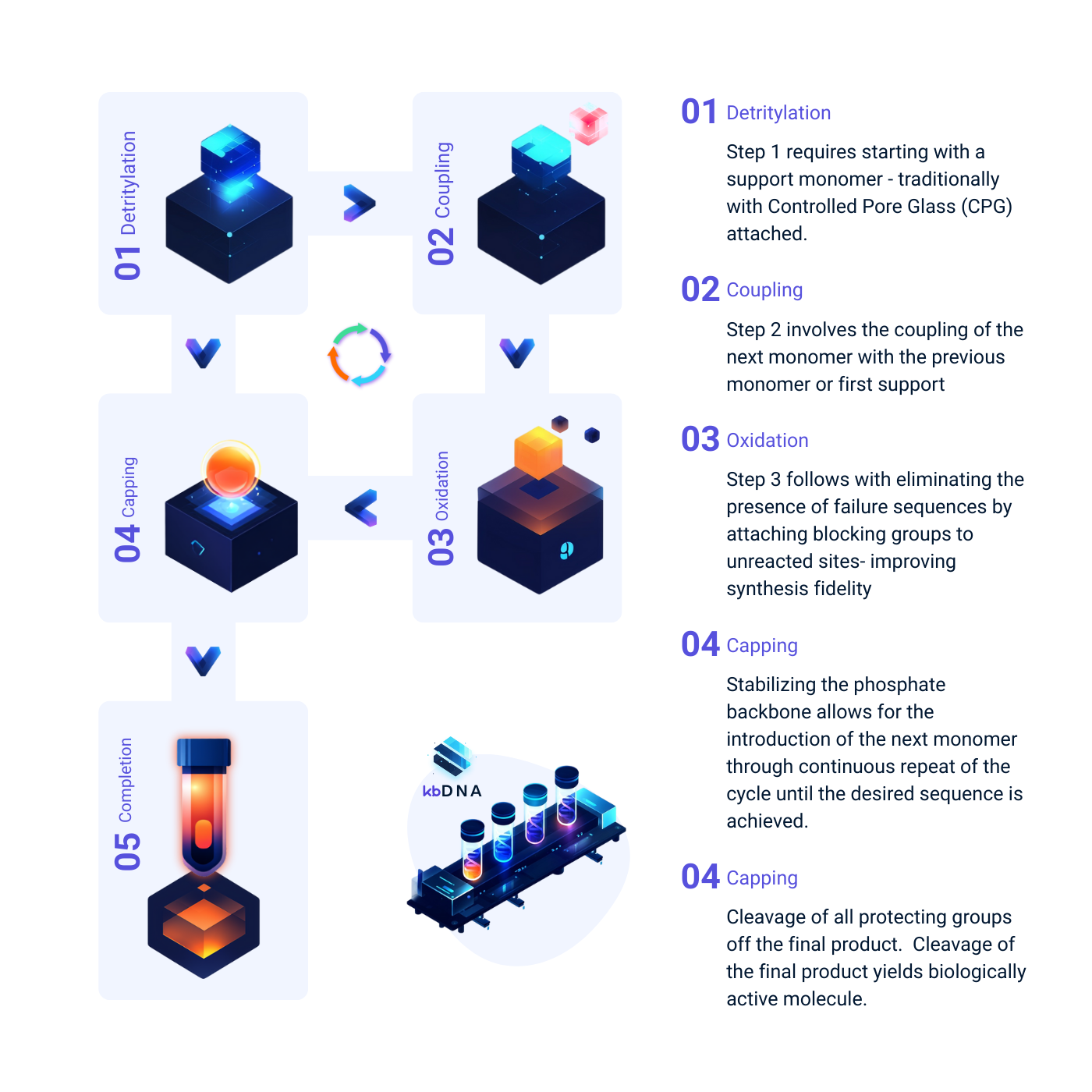 01 Detritylation

02 Coupling

04 Capping

03 Oxidation

05 Completion

kbDNA

01 Detritylation

Step 1 requires starting with a support monomer - traditionally with Controlled Pore Glass (CPG) attached.

02 Coupling

Step 2 involves the coupling of the next monomer with the previous monomer or first support

03 Oxidation

Step 3 follows with eliminating the presence of failure sequences by attaching blocking groups to unreacted sites- improving synthesis fidelity

04 Capping

Stabilizing the phosphate backbone allows for the introduction of the next monomer through continuous repeat of the cycle until the desired sequence is achieved.

04 Capping

Cleavage of all protecting groups off the final product. Cleavage of the final product yields biologically active molecule.