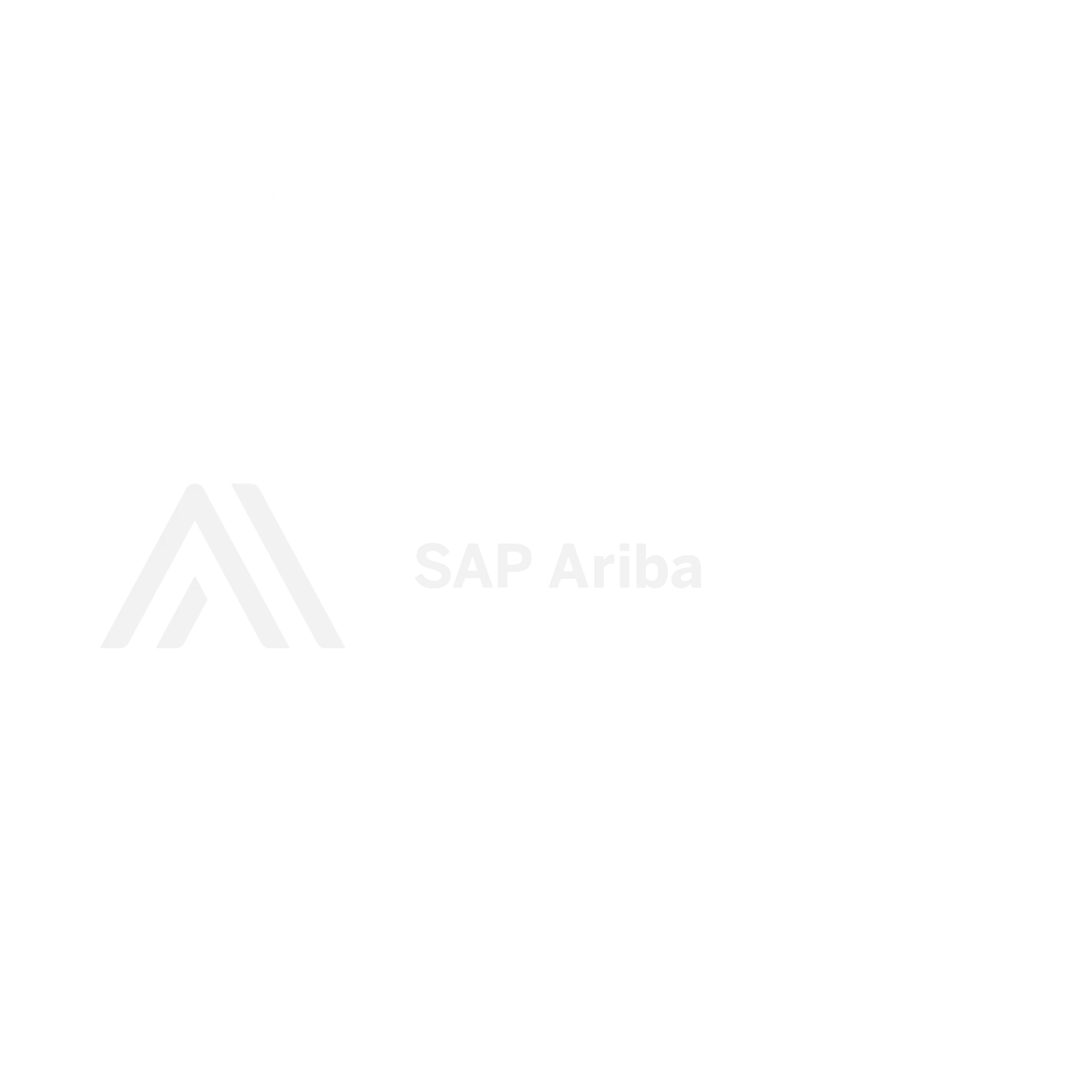 SAP Ariba