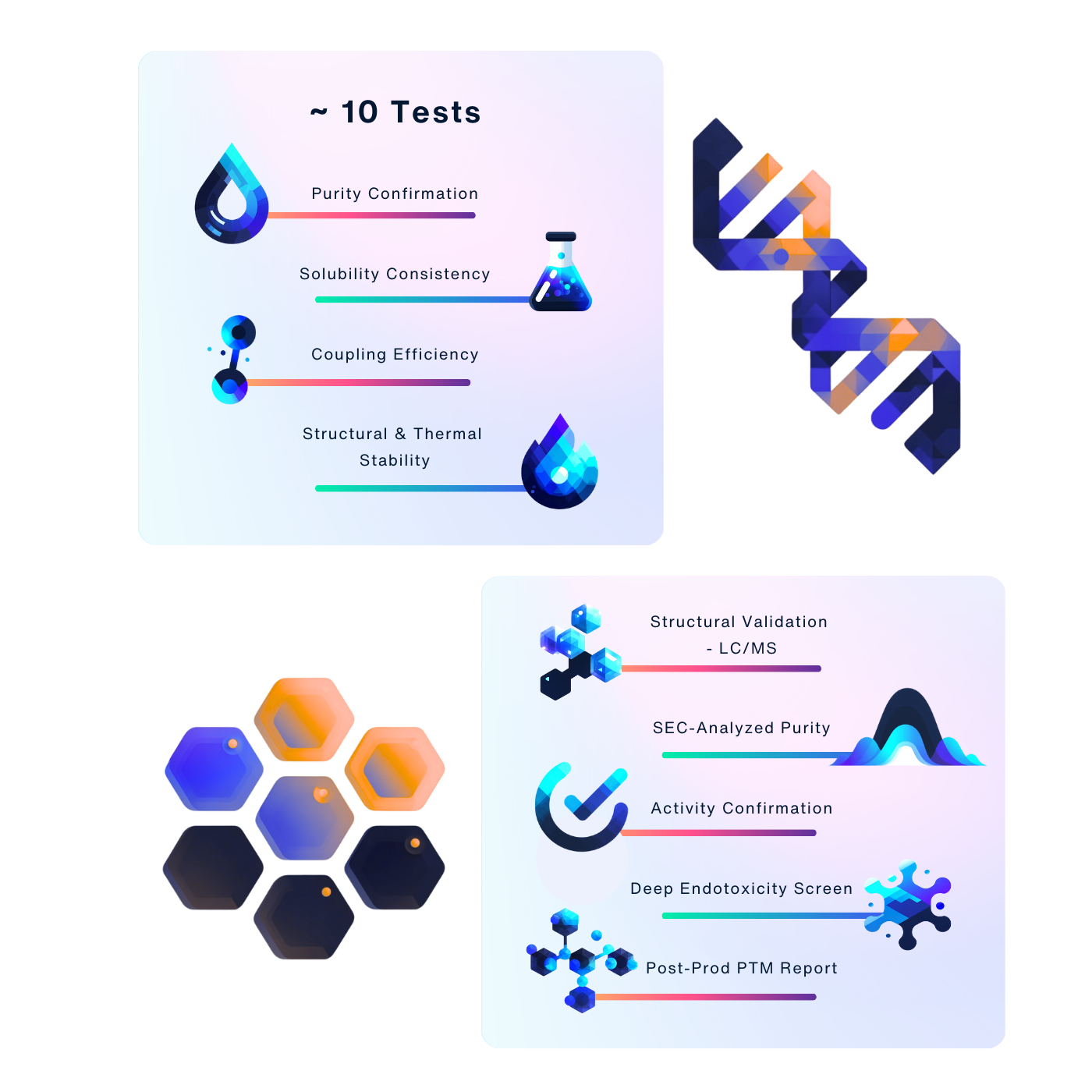 ~ 10 Tests

Purity Confirmation

Solubility Consistency

Coupling Efficiency

Structural & Thermal Stability

Structural Validation - LC/MS

SEC-Analyzed Purity

Activity Confirmation

Deep Endotoxicity Screen

Post-Prod PTM Report