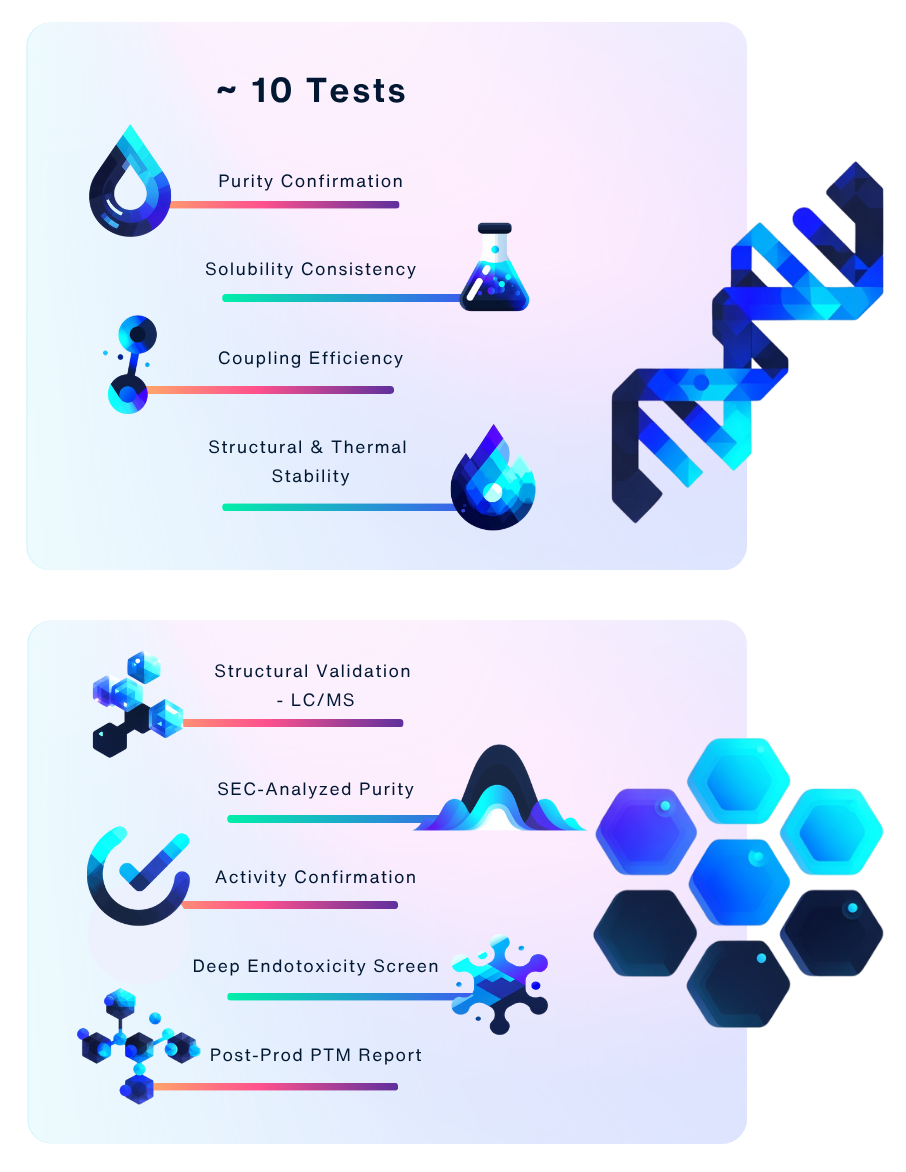 ~ 10 Tests

Purity Confirmation

Solubility Consistency

Coupling Efficiency

Structural & Thermal Stability

Structural Validation - LC/MS

SEC-Analyzed Purity

Activity Confirmation

Deep Endotoxicity Screen

Post-Prod PTM Report