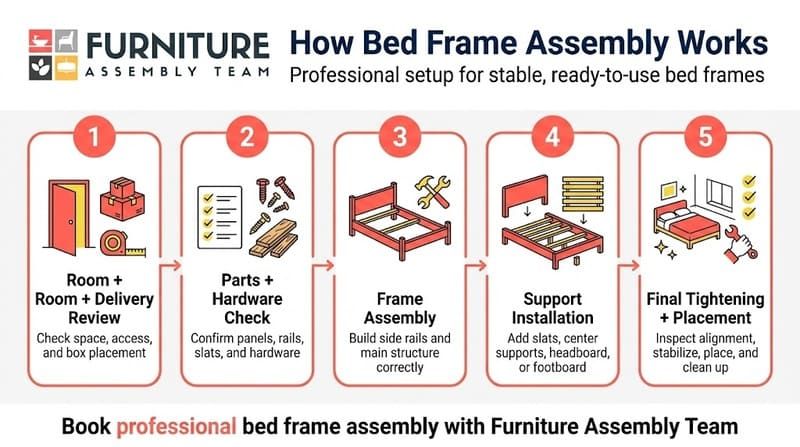 FURNITURE
ASSEMBLY TEAM

How Bed Frame Assembly Works

Professional setup for stable, ready-to-use bed frames

1

Room +
Room + Delivery
Review

Check space, access, and box placement

2

Parts +
Hardware
Check

Confirm panels, rails, slats, and hardware

3

Frame
Assembly

Build side rails and main structure correctly

4

Support
Installation

Add slats, center supports, headboard, or footboard

5

Final Tightening
+ Placement

Inspect alignment, stabilize, place, and clean up

Book professional bed frame assembly with Furniture Assembly Team