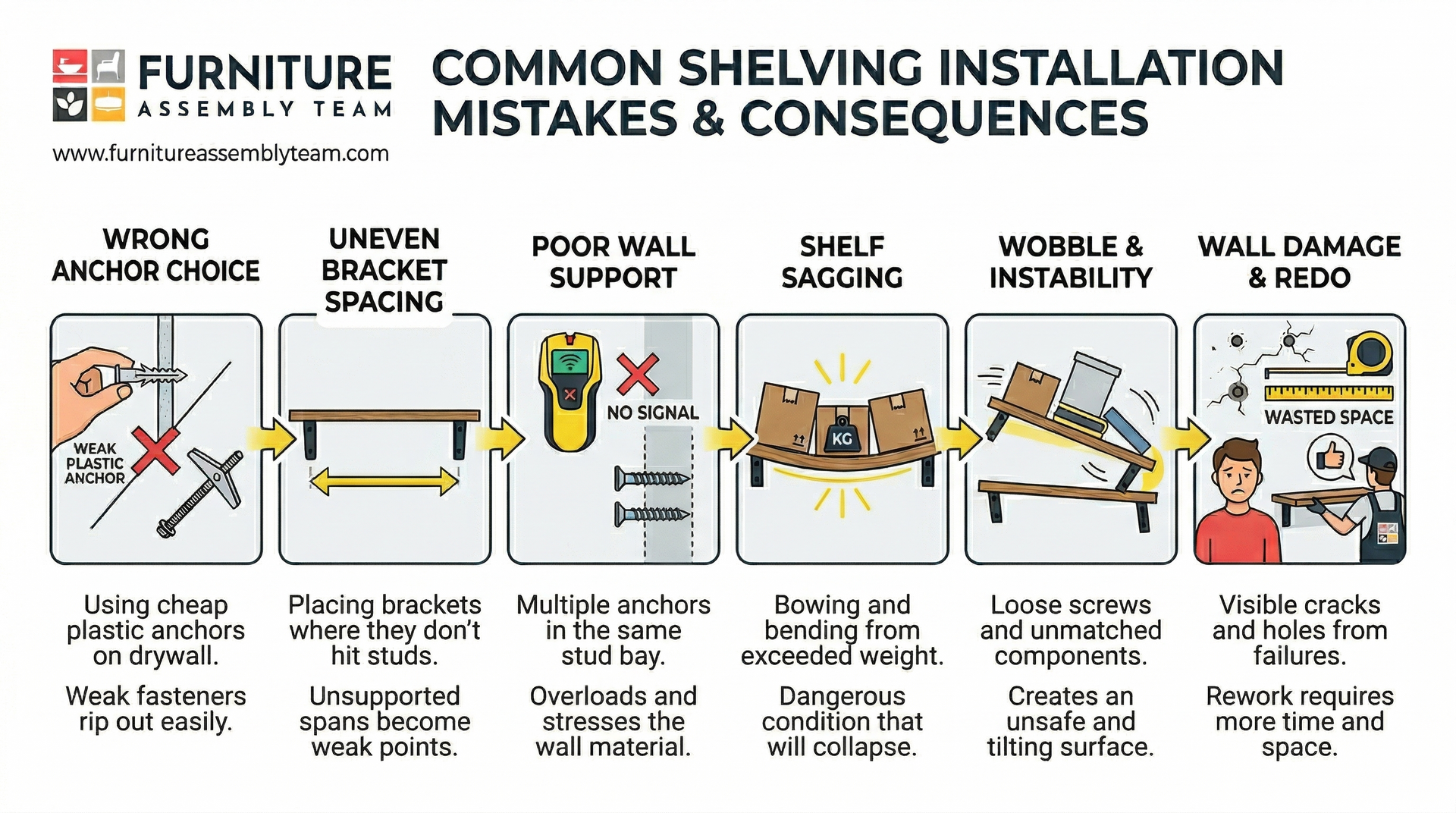 FURNITURE
ASSEMBLY TEAM
www.furnitureassemblyteam.com

COMMON SHELVING INSTALLATION MISTAKES & CONSEQUENCES

WRONG ANCHOR CHOICE

WEAK PLASTIC ANCHOR

Using cheap plastic anchors on drywall.

Weak fasteners rip out easily.

UNEVEN BRACKET SPACING

Placing brackets where they don't hit studs.

Unsupported spans become weak points.

POOR WALL SUPPORT

NO SIGNAL

Multiple anchors in the same stud bay.

Overloads and stresses the wall material.

SHELF SAGGING

KG

Bowing and bending from exceeded weight.

Dangerous condition that will collapse.

WOBBLE & INSTABILITY

Loose screws and unmatched components.

Creates an unsafe and tilting surface.

WALL DAMAGE & REDO

WASTED SPACE

Visible cracks and holes from failures.

Rework requires more time and space.