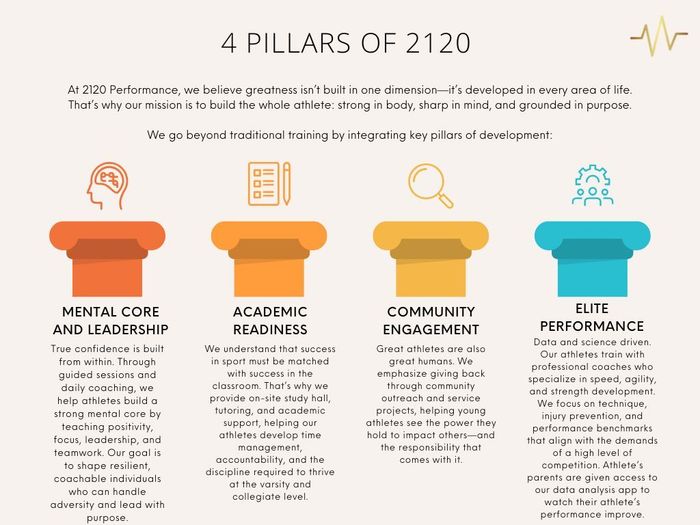 4 PILLARS OF 2120

At 2120 Performance, we believe greatness isn't built in one dimension—it's developed in every area of life. That's why our mission is to build the whole athlete: strong in body, sharp in mind, and grounded in purpose.

We go beyond traditional training by integrating key pillars of development:

MENTAL CORE AND LEADERSHIP

True confidence is built from within. Through guided sessions and daily coaching, we help athletes build a strong mental core by teaching positivity, focus, leadership, and teamwork. Our goal is to shape resilient, coachable individuals who can handle adversity and lead with purpose.

ACADEMIC READINESS

We understand that success in sport must be matched with success in the classroom. That's why we provide on-site study hall, tutoring, and academic support, helping our athletes develop time management, accountability, and the discipline required to thrive at the varsity and collegiate level.

COMMUNITY ENGAGEMENT

Great athletes are also great humans. We emphasize giving back through community outreach and service projects, helping young athletes see the power they hold to impact others—and the responsibility that comes with it.

ELITE PERFORMANCE

Data and science driven. Our athletes train with professional coaches who specialize in speed, agility, and strength development. We focus on technique, injury prevention, and performance benchmarks that align with the demands of a high level of competition. Athlete's parents are given access to our data analysis app to watch their athlete's performance improve.