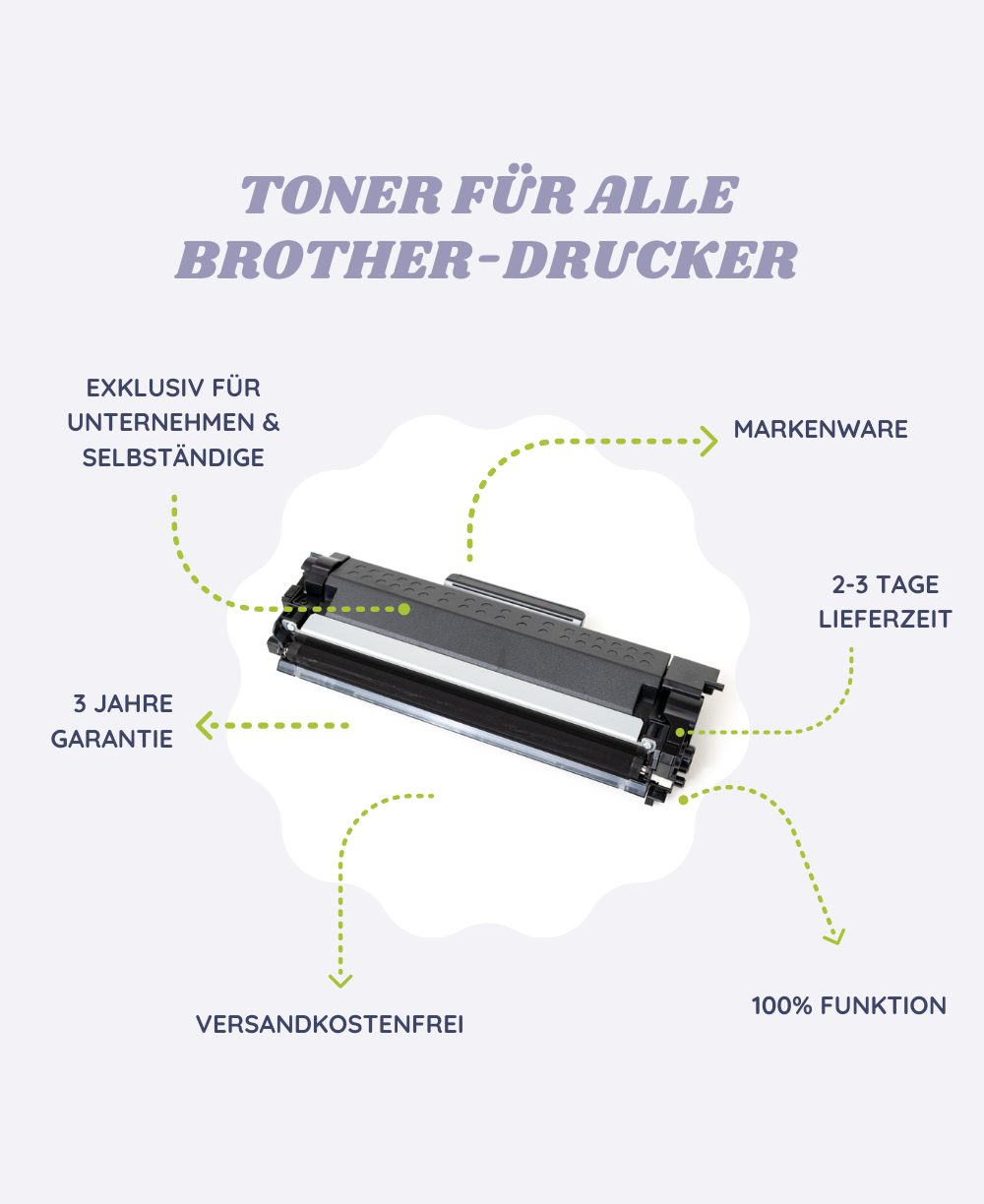 TONER FÜR ALLE BROTHER-DRUCKER

EXKLUSIV FÜR UNTERNEHMEN & SELBSTÄNDIGE

MARKENWARE

2-3 TAGE LIEFERZEIT

3 JAHRE GARANTIE

VERSANDKOSTENFREI

100% FUNKTION