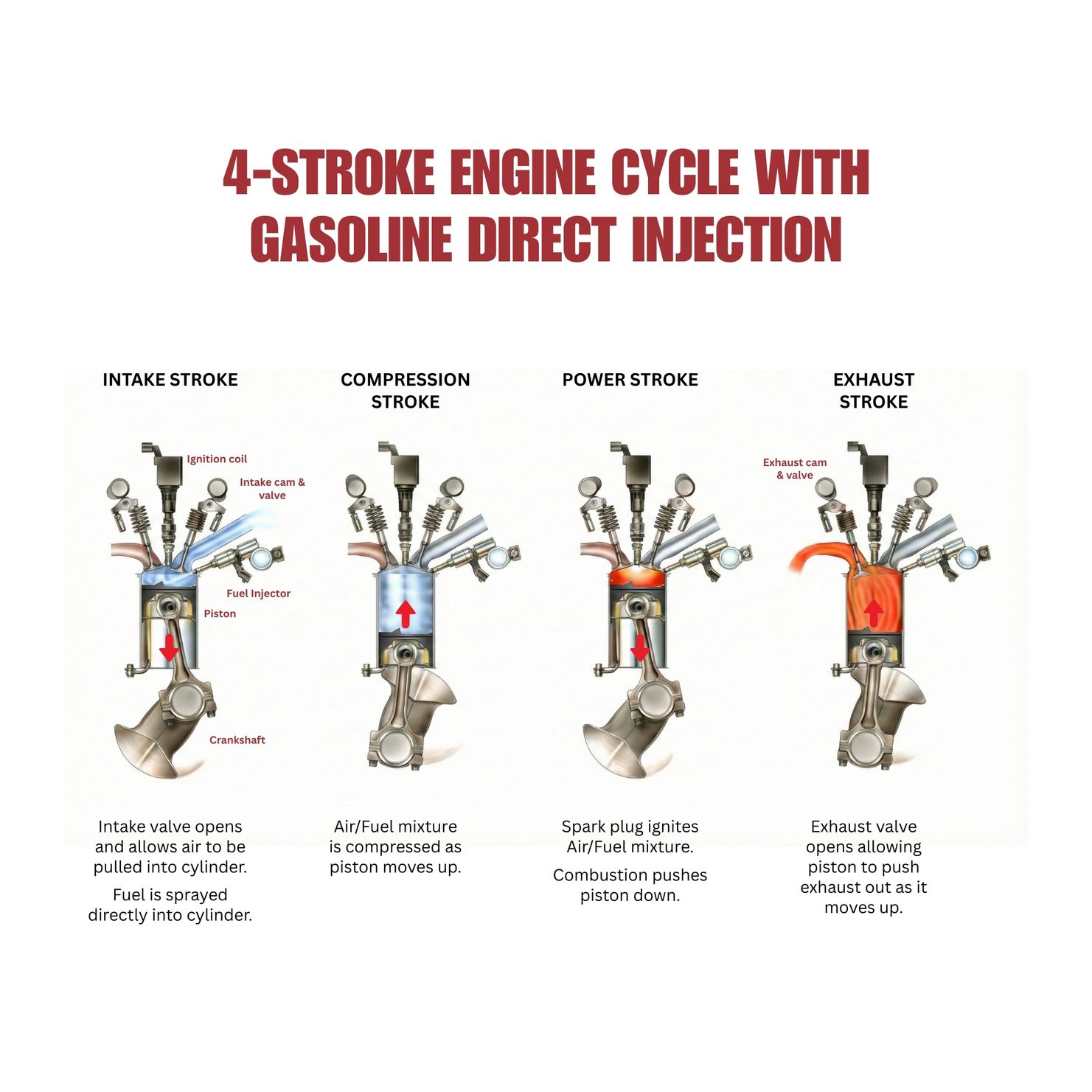 4-STROKE ENGINE CYCLE WITH GASOLINE DIRECT INJECTION

INTAKE STROKE

Ignition coil

Intake cam & valve

Fuel Injector

Piston

Crankshaft

Intake valve opens and allows air to be pulled into cylinder.

Fuel is sprayed directly into cylinder.

COMPRESSION STROKE

Air/Fuel mixture is compressed as piston moves up.

POWER STROKE

Spark plug ignites Air/Fuel mixture.

Combustion pushes piston down.

EXHAUST STROKE

Exhaust cam & valve

Exhaust valve opens allowing piston to push exhaust out as it moves up.