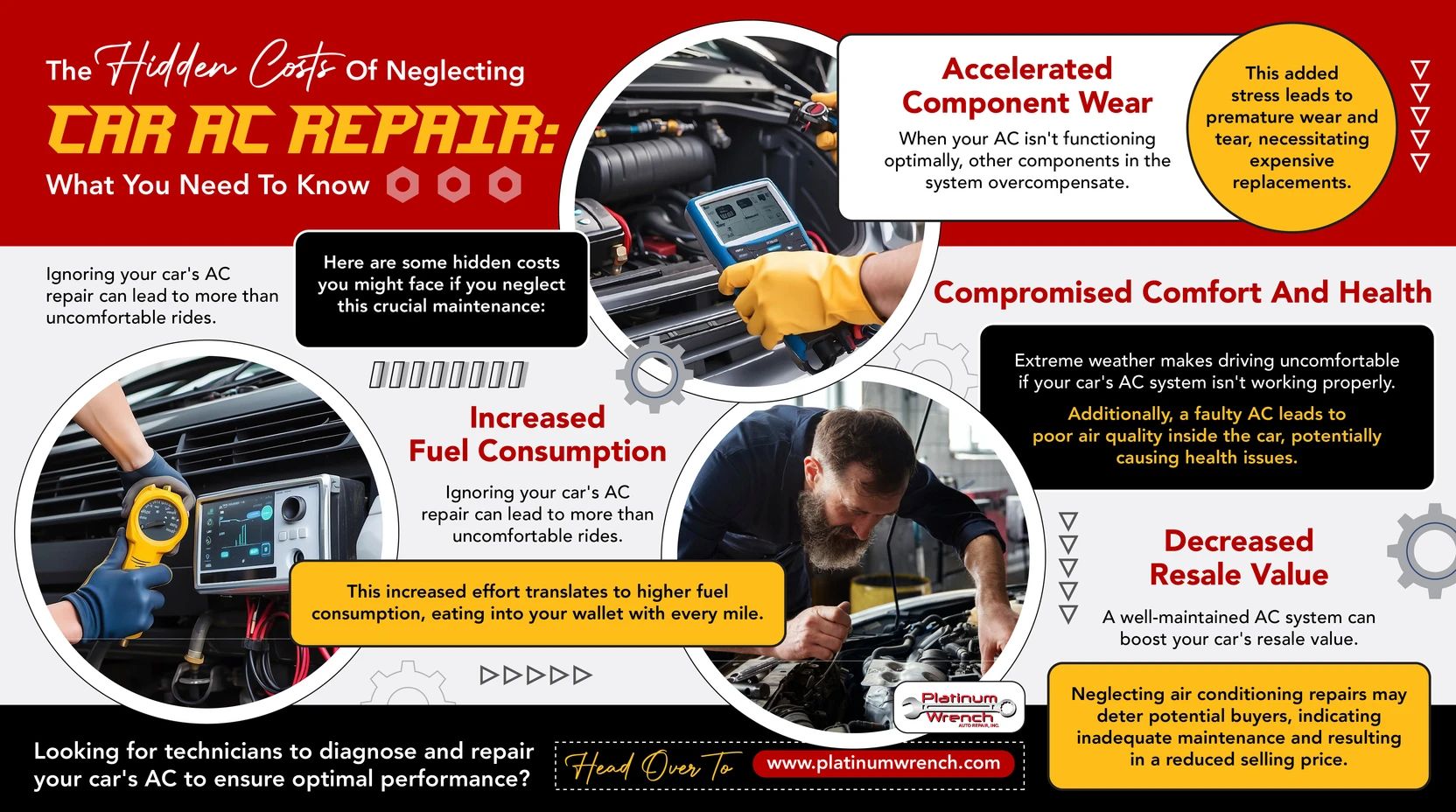 The Hidden Costs Of Neglecting

CAR AC REPAIR:

What You Need To Know

Ignoring your car's AC repair can lead to more than uncomfortable rides.

Here are some hidden costs you might face if you neglect this crucial maintenance:

Accelerated Component Wear

When your AC isn't functioning optimally, other components in the system overcompensate.

This added stress leads to premature wear and tear, necessitating expensive replacements.

Compromised Comfort And Health

Extreme weather makes driving uncomfortable if your car's AC system isn't working properly.

Additionally, a faulty AC leads to poor air quality inside the car, potentially causing health issues.

Increased Fuel Consumption

Ignoring your car's AC repair can lead to more than uncomfortable rides.

This increased effort translates to higher fuel consumption, eating into your wallet with every mile.

Decreased Resale Value

A well-maintained AC system can boost your car's resale value.

Neglecting air conditioning repairs may deter potential buyers, indicating inadequate maintenance and resulting in a reduced selling price.

Platinum Wrench AUTO REPAIR, INC.

Looking for technicians to diagnose and repair your car's AC to ensure optimal performance?

Head Over To www.platinumwrench.com