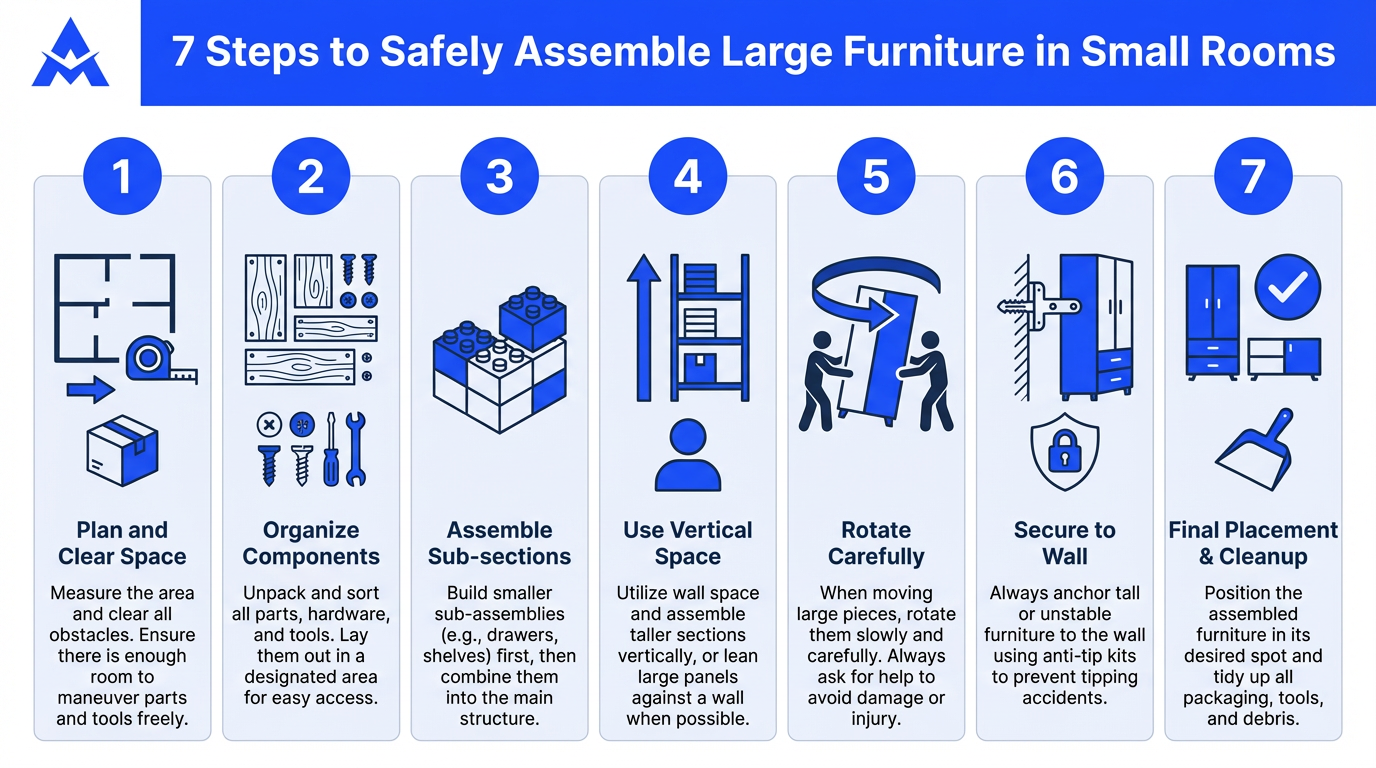 7 Steps to Safely Assemble Large Furniture in Small Rooms

1

Plan and Clear Space

Measure the area and clear all obstacles. Ensure there is enough room to maneuver parts and tools freely.

2

Organize Components

Unpack and sort all parts, hardware, and tools. Lay them out in a designated area for easy access.

3

Assemble Sub-sections

Build smaller sub-assemblies (e.g., drawers, shelves) first, then combine them into the main structure.

4

Use Vertical Space

Utilize wall space and assemble taller sections vertically, or lean large panels against a wall when possible.

5

Rotate Carefully

When moving large pieces, rotate them slowly and carefully. Always ask for help to avoid damage or injury.

6

Secure to Wall

Always anchor tall or unstable furniture to the wall using anti-tip kits to prevent tipping accidents.

7

Final Placement & Cleanup

Position the assembled furniture in its desired spot and tidy up all packaging, tools, and debris.