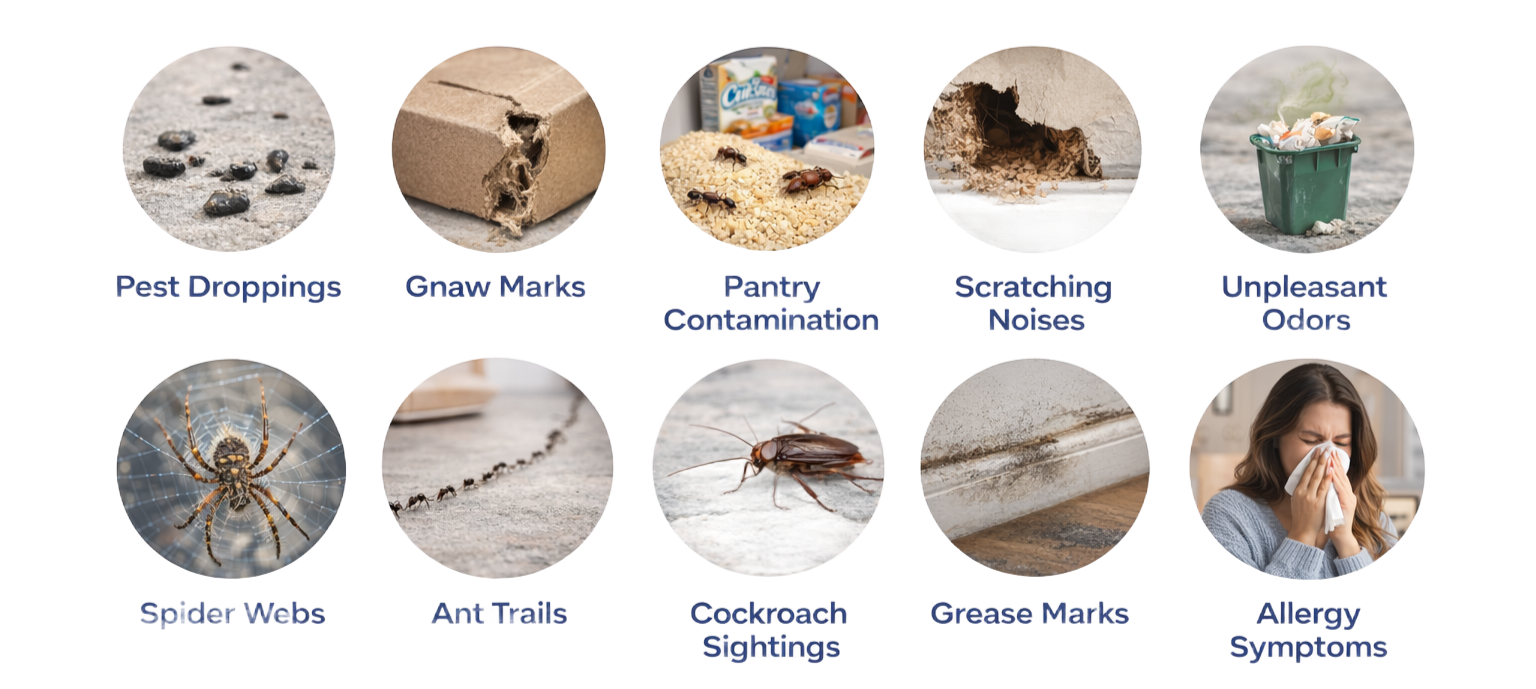 Pest Droppings

Gnaw Marks

Pantry Contamination

Scratching Noises

Unpleasant Odors

Spider Webs

Ant Trails

Cockroach Sightings

Grease Marks

Allergy Symptoms