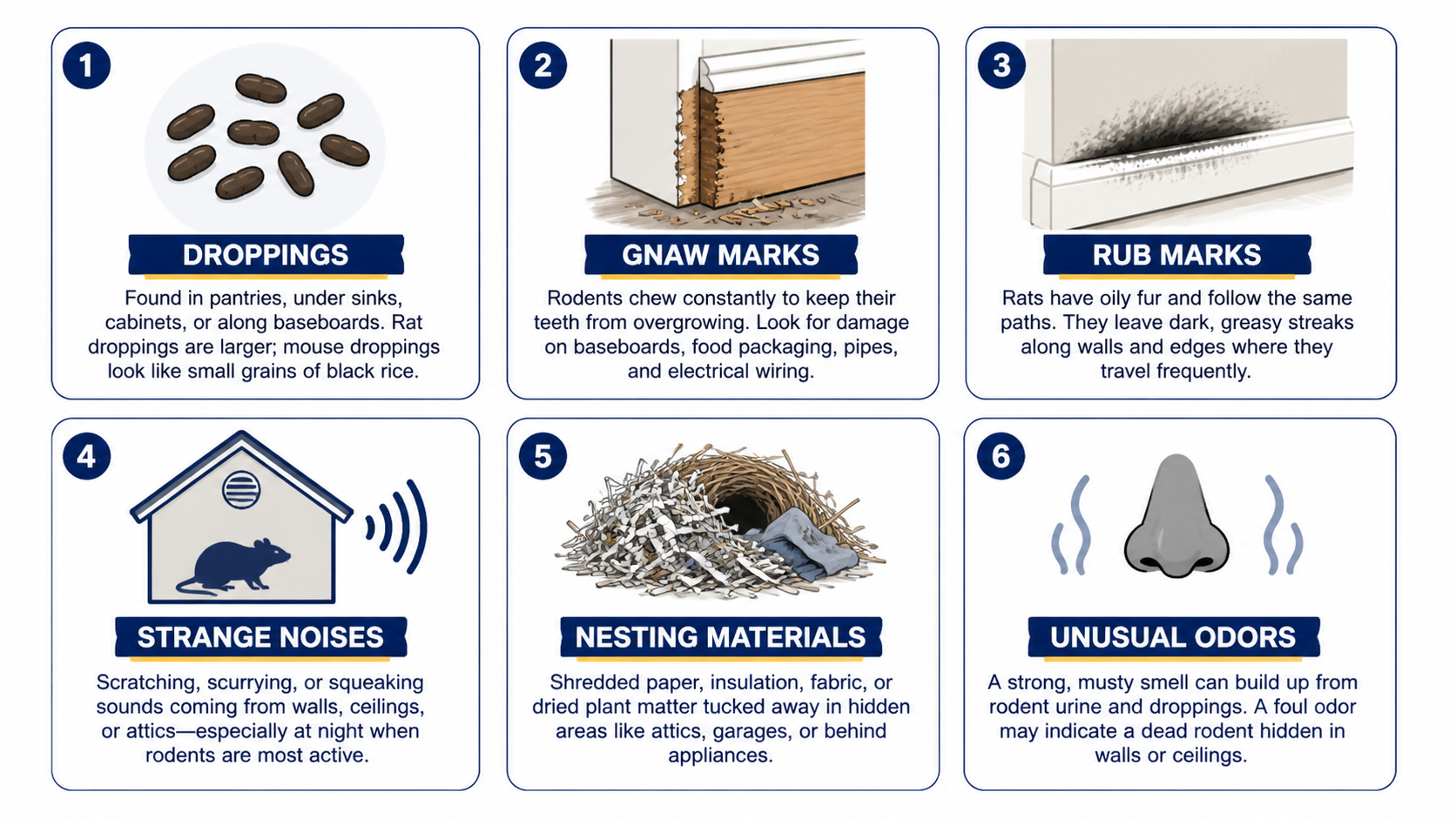 1

DROPPINGS

Found in pantries, under sinks, cabinets, or along baseboards. Rat droppings are larger; mouse droppings look like small grains of black rice.

2

GNAW MARKS

Rodents chew constantly to keep their teeth from overgrowing. Look for damage on baseboards, food packaging, pipes, and electrical wiring.

3

RUB MARKS

Rats have oily fur and follow the same paths. They leave dark, greasy streaks along walls and edges where they travel frequently.

4

STRANGE NOISES

Scratching, scurrying, or squeaking sounds coming from walls, ceilings, or attics—especially at night when rodents are most active.

5

NESTING MATERIALS

Shredded paper, insulation, fabric, or dried plant matter tucked away in hidden areas like attics, garages, or behind appliances.

6

UNUSUAL ODORS

A strong, musty smell can build up from rodent urine and droppings. A foul odor may indicate a dead rodent hidden in walls or ceilings.