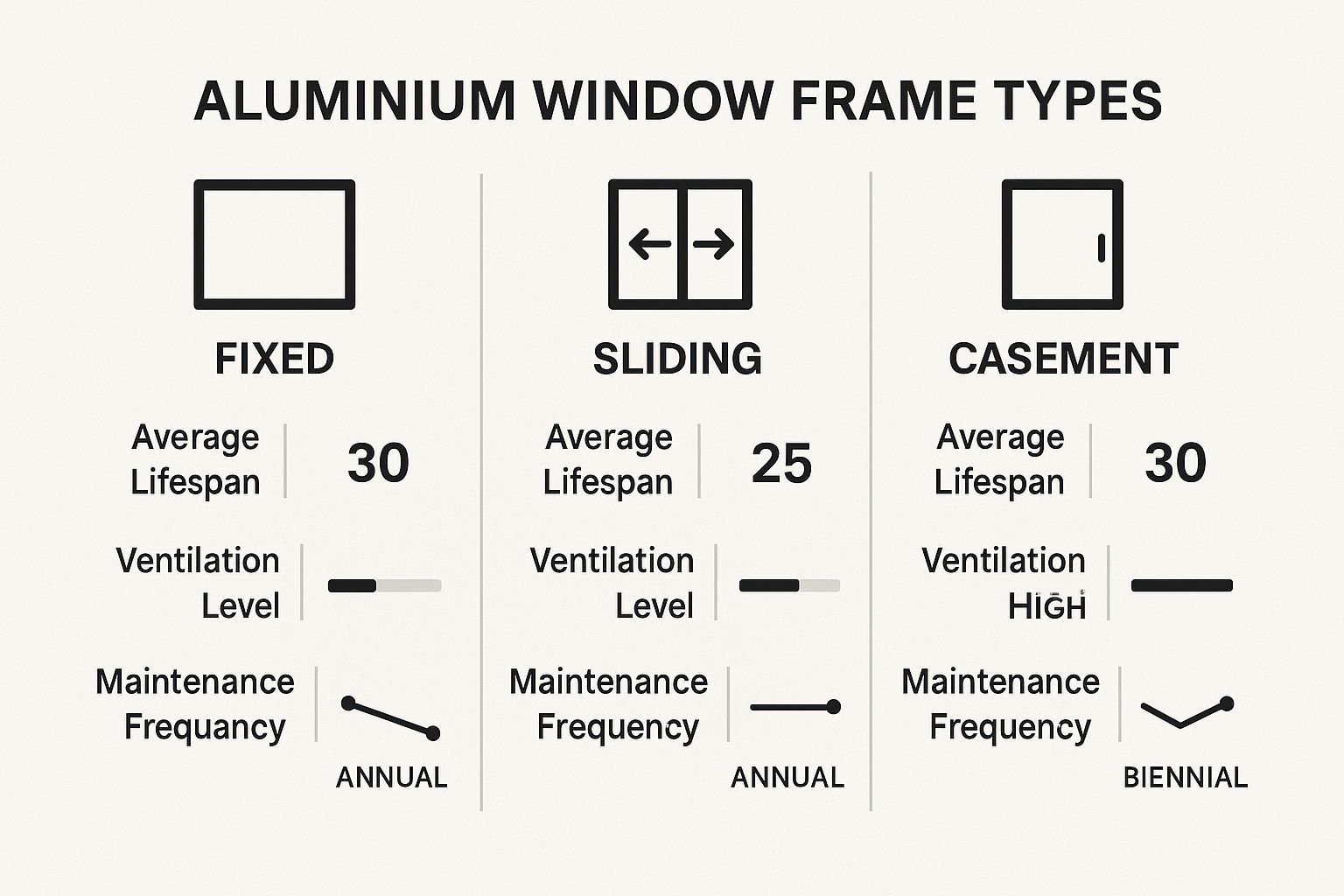 ALUMINIUM WINDOW FRAME TYPES

FIXED

Average Lifespan 30

Ventilation Level

Maintenance Frequancy

ANNUAL

SLIDING

Average Lifespan 25

Ventilation Level

Maintenance Frequency

ANNUAL

CASEMENT

Average Lifespan 30

Ventilation HIGH

Maintenance Frequency

BIENNIAL