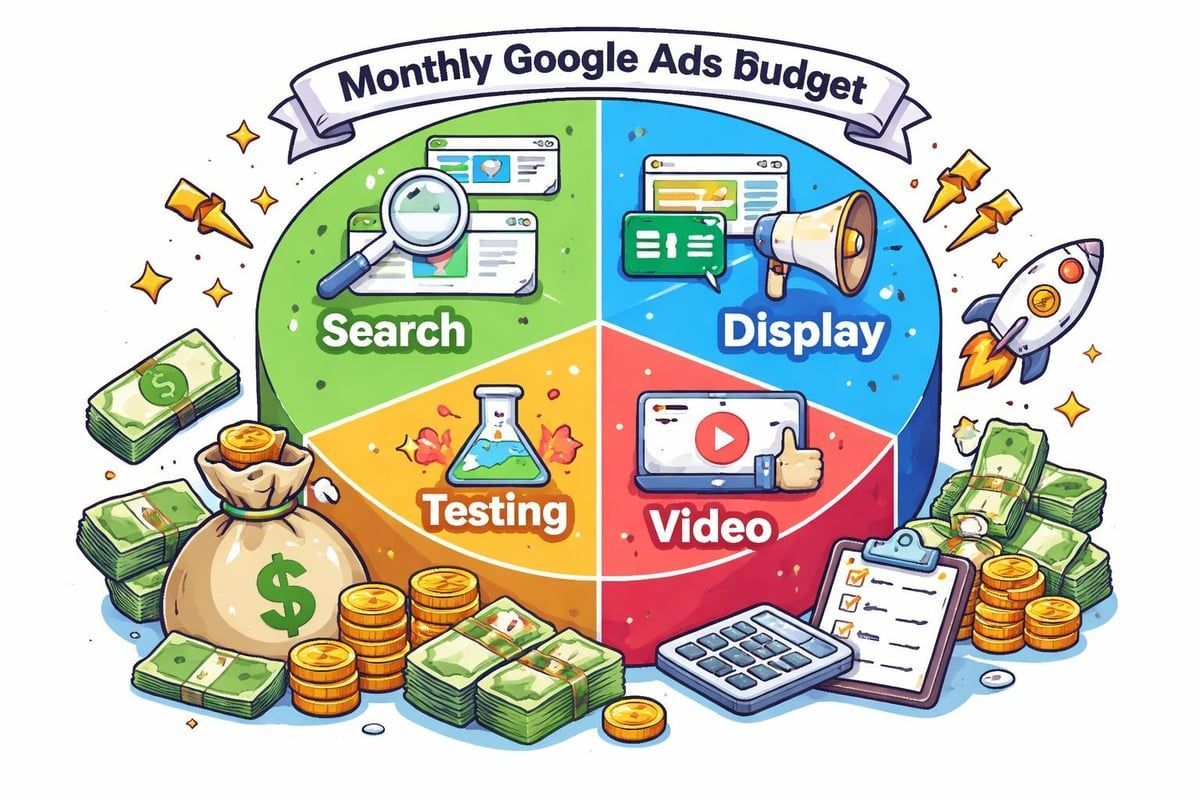 Monthly Google Ads Budget

Search

Display

Testing

Video

$

$