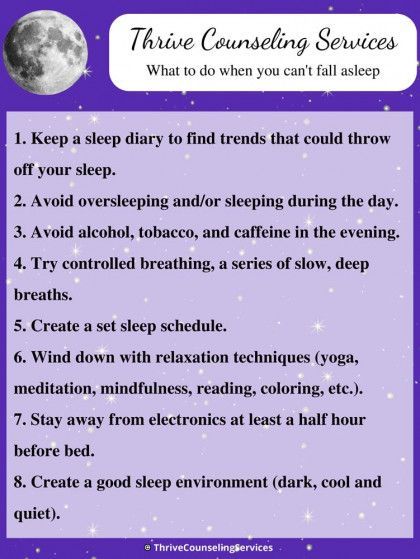 Thrive Counseling Services
What to do when you can't fall asleep

1. Keep a sleep diary to find trends that could throw off your sleep.
2. Avoid oversleeping and/or sleeping during the day.
3. Avoid alcohol, tobacco, and caffeine in the evening.
4. Try controlled breathing, a series of slow, deep breaths.
5. Create a set sleep schedule.
6. Wind down with relaxation techniques (yoga, meditation, mindfulness, reading, coloring, etc.).
7. Stay away from electronics at least a half hour before bed.
8. Create a good sleep environment (dark, cool and quiet).

© ThriveCounselingServices