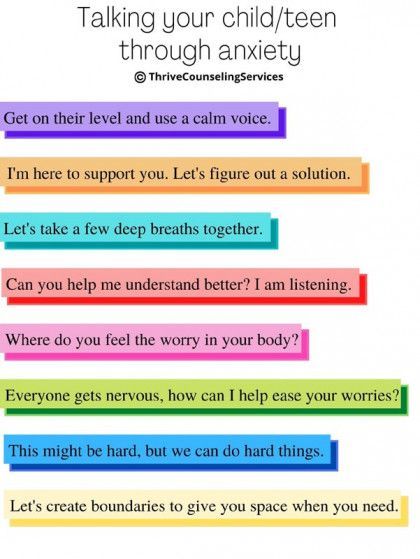 Talking your child/teen through anxiety

© ThriveCounselingServices

Get on their level and use a calm voice.

I'm here to support you. Let's figure out a solution.

Let's take a few deep breaths together.

Can you help me understand better? I am listening.

Where do you feel the worry in your body?

Everyone gets nervous, how can I help ease your worries?

This might be hard, but we can do hard things.

Let's create boundaries to give you space when you need.