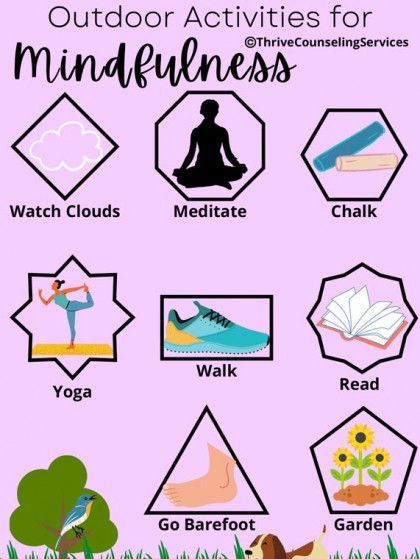 Outdoor Activities for
©ThriveCounselingServices
Mindfulness

Watch Clouds
Meditate
Chalk

Yoga
Walk
Read

Go Barefoot
Garden