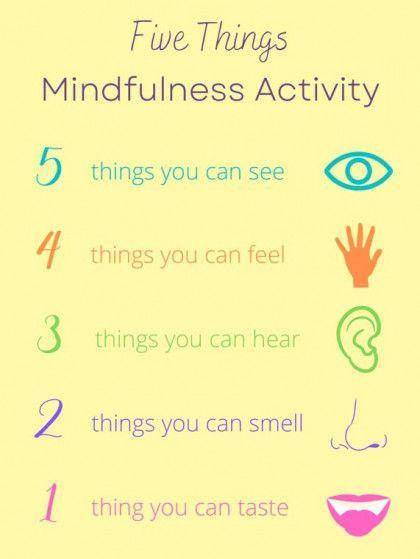 Five Things
Mindfulness Activity

5 things you can see

4 things you can feel

3 things you can hear

2 things you can smell

1 thing you can taste