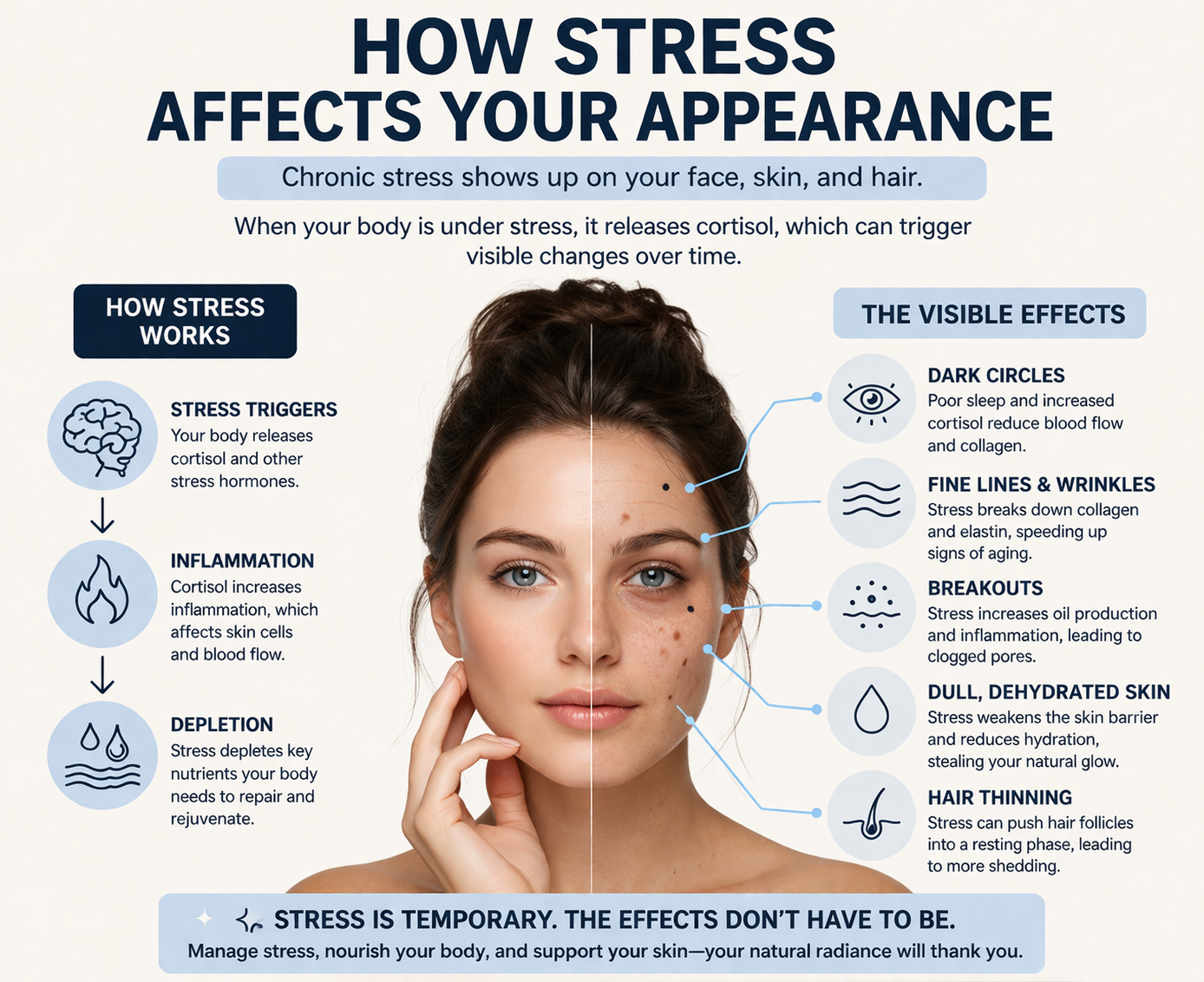 HOW STRESS AFFECTS YOUR APPEARANCE

Chronic stress shows up on your face, skin, and hair.

When your body is under stress, it releases cortisol, which can trigger visible changes over time.

HOW STRESS WORKS

STRESS TRIGGERS
Your body releases cortisol and other stress hormones.

INFLAMMATION
Cortisol increases inflammation, which affects skin cells and blood flow.

DEPLETION
Stress depletes key nutrients your body needs to repair and rejuvenate.

THE VISIBLE EFFECTS

DARK CIRCLES
Poor sleep and increased cortisol reduce blood flow and collagen.

FINE LINES & WRINKLES
Stress breaks down collagen and elastin, speeding up signs of aging.

BREAKOUTS
Stress increases oil production and inflammation, leading to clogged pores.

DULL, DEHYDRATED SKIN
Stress weakens the skin barrier and reduces hydration, stealing your natural glow.

HAIR THINNING
Stress can push hair follicles into a resting phase, leading to more shedding.

STRESS IS TEMPORARY. THE EFFECTS DON'T HAVE TO BE.
Manage stress, nourish your body, and support your skin—your natural radiance will thank you.