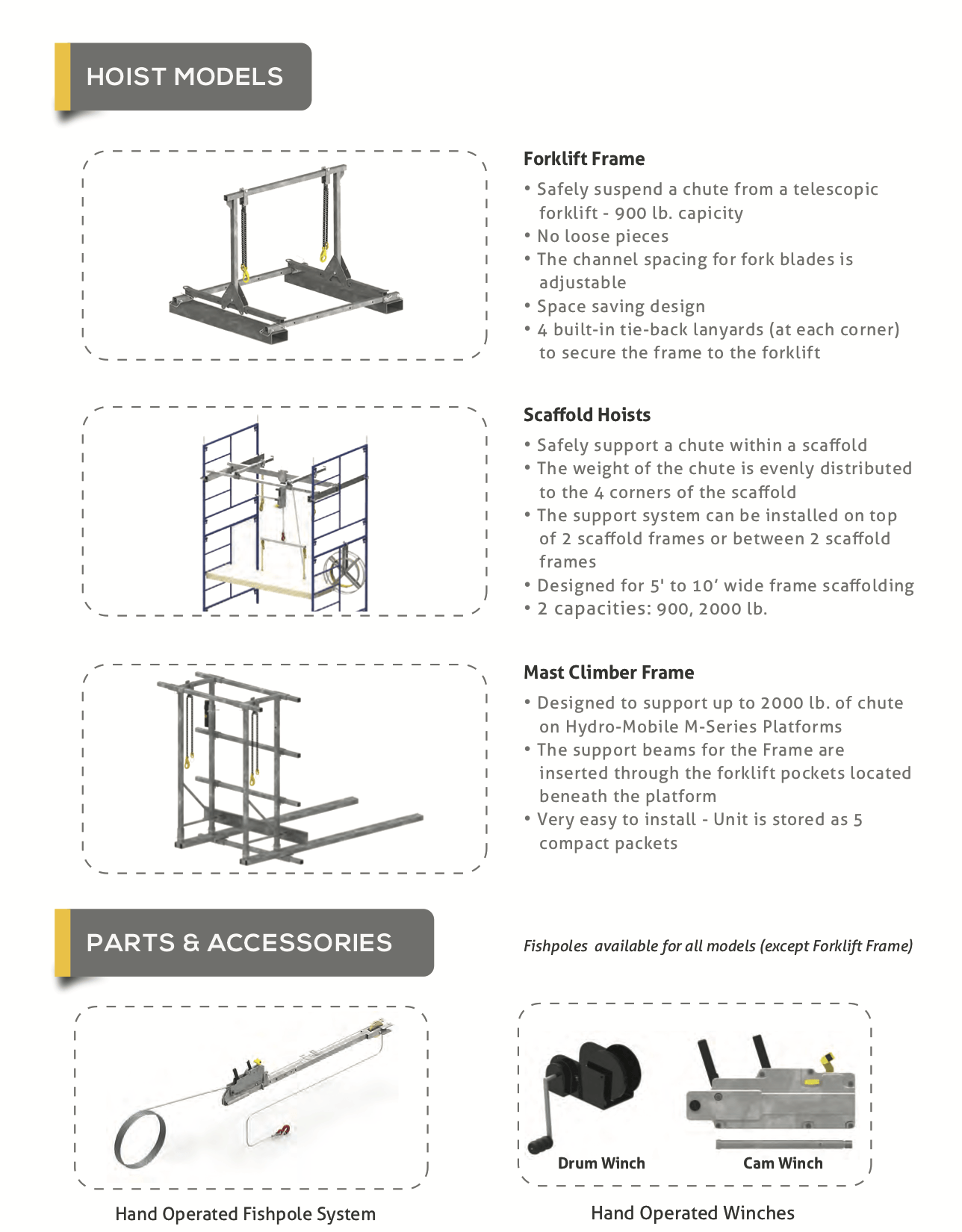 HOIST MODELS

Forklift Frame

• Safely suspend a chute from a telescopic forklift - 900 lb. capicity
• No loose pieces
• The channel spacing for fork blades is adjustable
• Space saving design
• 4 built-in tie-back lanyards (at each corner) to secure the frame to the forklift

Scaffold Hoists

• Safely support a chute within a scaffold
• The weight of the chute is evenly distributed to the 4 corners of the scaffold
• The support system can be installed on top of 2 scaffold frames or between 2 scaffold frames
• Designed for 5' to 10' wide frame scaffolding
• 2 capacities: 900, 2000 lb.

Mast Climber Frame

• Designed to support up to 2000 lb. of chute on Hydro-Mobile M-Series Platforms
• The support beams for the Frame are inserted through the forklift pockets located beneath the platform
• Very easy to install - Unit is stored as 5 compact packets

PARTS & ACCESSORIES

Fishpoles available for all models (except Forklift Frame)

Hand Operated Fishpole System

Drum Winch

Cam Winch

Hand Operated Winches