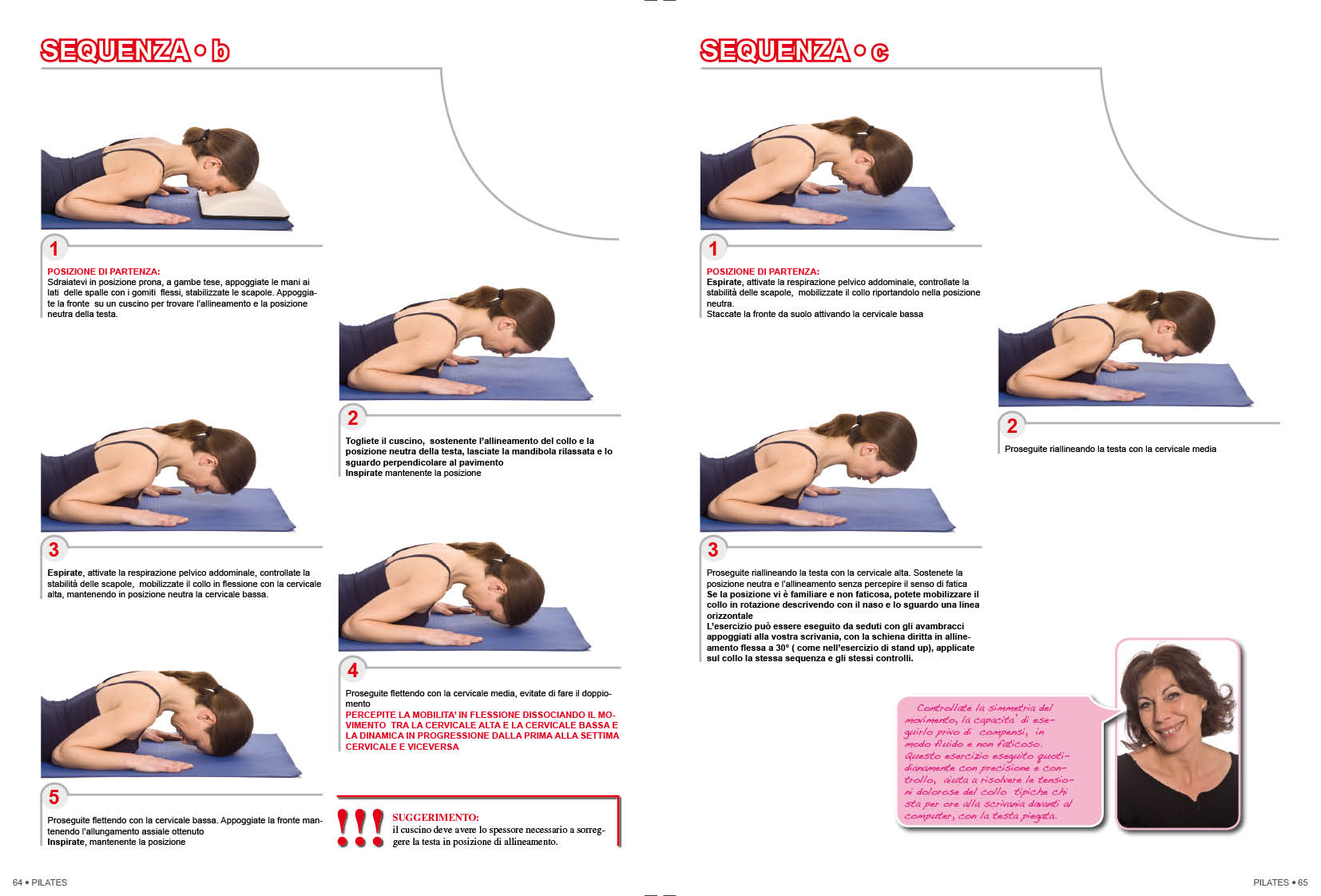 SEQUENZA • b

1

POSIZIONE DI PARTENZA:
Sdraiatevi in posizione prona, a gambe tese, appoggiate le mani ai lati delle spalle con i gomiti flessi, stabilizzate le scapole. Appoggiate la fronte su un cuscino per trovare l'allineamento e la posizione neutra della testa.

2

Togliete il cuscino, sostenente l'allineamento del collo e la posizione neutra della testa, lasciate la mandibola rilassata e lo sguardo perpendicolare al pavimento
Inspirate mantenente la posizione

3

Espirate, attivate la respirazione pelvico addominale, controllate la stabilità delle scapole, mobilizzate il collo in flessione con la cervicale alta, mantenendo in posizione neutra la cervicale bassa.

4

Proseguite flettendo con la cervicale media, evitate di fare il doppiomento
PERCEPITE LA MOBILITA' IN FLESSIONE DISSOCIANDO IL MOVIMENTO TRA LA CERVICALE ALTA E LA CERVICALE BASSA E LA DINAMICA IN PROGRESSIONE DALLA PRIMA ALLA SETTIMA CERVICALE E VICEVERSA

5

Proseguite flettendo con la cervicale bassa. Appoggiate la fronte mantenendo l'allungamento assiale ottenuto
Inspirate, mantenente la posizione

!!!
SUGGERIMENTO:
il cuscino deve avere lo spessore necessario a sorreggere la testa in posizione di allineamento.

64 • PILATES

SEQUENZA • c

1

POSIZIONE DI PARTENZA:
Espirate, attivate la respirazione pelvico addominale, controllate la stabilità delle scapole, mobilizzate il collo riportandolo nella posizione neutra.
Staccate la fronte da suolo attivando la cervicale bassa

2

Proseguite riallineando la testa con la cervicale media

3

Proseguite riallineando la testa con la cervicale alta. Sostenete la posizione neutra e l'allineamento senza percepire il senso di fatica
Se la posizione vi è familiare e non faticosa, potete mobilizzare il collo in rotazione descrivendo con il naso e lo sguardo una linea orizzontale
L'esercizio può essere eseguito da seduti con gli avambracci appoggiati alla vostra scrivania, con la schiena diritta in allineamento flessa a 30° ( come nell'esercizio di stand up), applicate sul collo la stessa sequenza e gli stessi controlli.

Controllate la simmetria del movimento, la capacita' di eseguirlo privo di compensi, in modo fluido e non faticoso. Questo esercizio eseguito quotidianamente con precisione e controllo, aiuta a risolvere le tensioni dolorose del collo tipiche chi sta per ore alla scrivania davanti al computer, con la testa piegata.

PILATES • 65