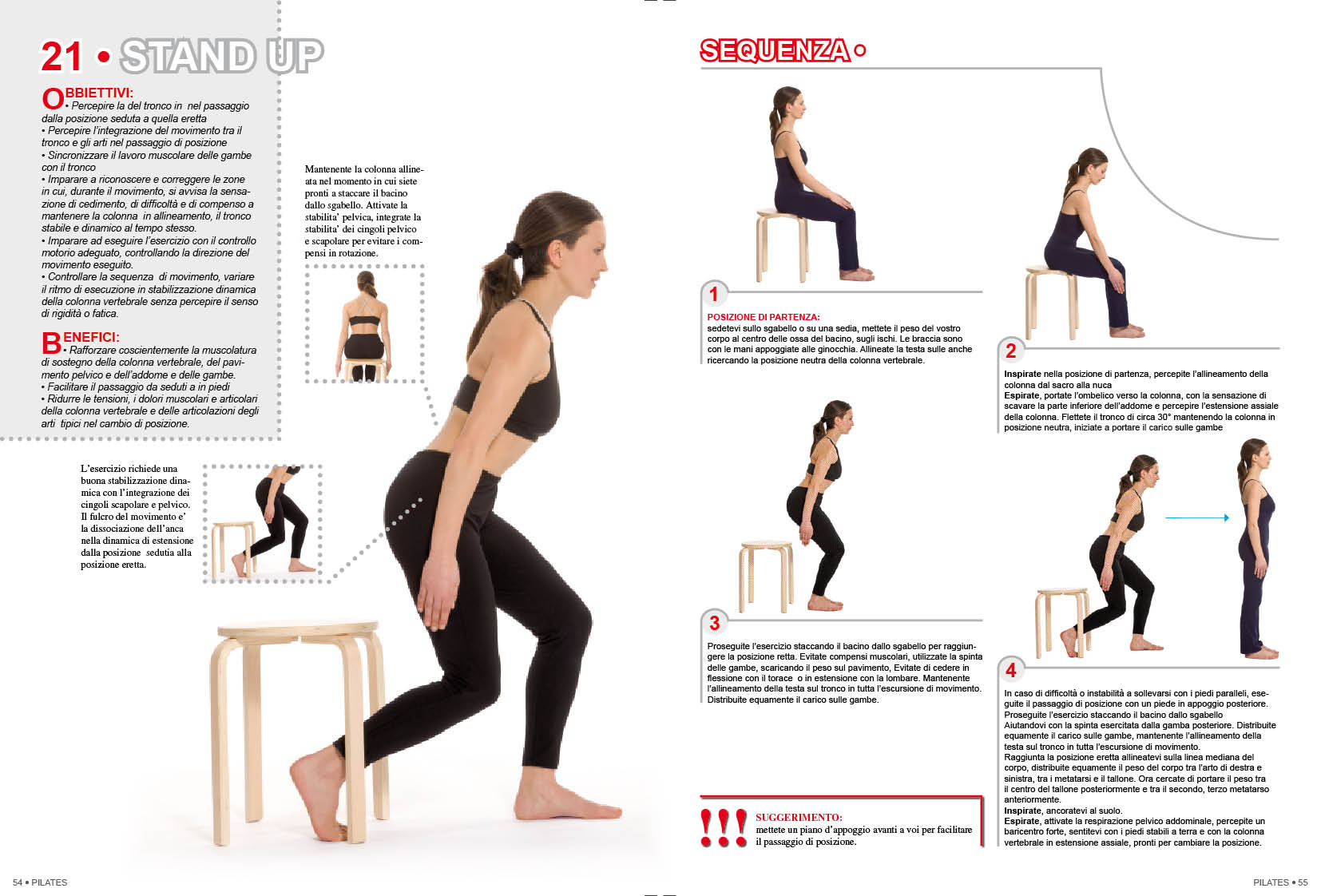 21 • STAND UP

OBBIETTIVI:
• Percepire la del tronco in nel passaggio dalla posizione seduta a quella eretta
• Percepire l'integrazione del movimento tra il tronco e gli arti nel passaggio di posizione
• Sincronizzare il lavoro muscolare delle gambe con il tronco
• Imparare a riconoscere e correggere le zone in cui, durante il movimento, si avvisa la sensazione di cedimento, di difficoltà e di compenso a mantenere la colonna in allineamento, il tronco stabile e dinamico al tempo stesso.
• Imparare ad eseguire l'esercizio con il controllo motorio adeguato, controllando la direzione del movimento eseguito.
• Controllare la sequenza di movimento, variare il ritmo di esecuzione in stabilizzazione dinamica della colonna vertebrale senza percepire il senso di rigidità o fatica.

BENEFICI:
• Rafforzare coscientemente la muscolatura di sostegno della colonna vertebrale, del pavimento pelvico e dell'addome e delle gambe.
• Facilitare il passaggio da seduti a in piedi
• Ridurre le tensioni, i dolori muscolari e articolari della colonna vertebrale e delle articolazioni degli arti tipici nel cambio di posizione.

Mantenente la colonna allineata nel momento in cui siete pronti a staccare il bacino dallo sgabello. Attivate la stabilita' pelvica, integrate la stabilita' dei cingoli pelvico e scapolare per evitare i compensi in rotazione.

L'esercizio richiede una buona stabilizzazione dinamica con l'integrazione dei cingoli scapolare e pelvico. Il fulcro del movimento e' la dissociazione dell'anca nella dinamica di estensione dalla posizione sedutia alla posizione eretta.

54 • PILATES

SEQUENZA •

1
POSIZIONE DI PARTENZA:
sedetevi sullo sgabello o su una sedia, mettete il peso del vostro corpo al centro delle ossa del bacino, sugli ischi. Le braccia sono con le mani appoggiate alle ginocchia. Allineate la testa sulle anche ricercando la posizione neutra della colonna vertebrale.

2
Inspirate nella posizione di partenza, percepite l'allineamento della colonna dal sacro alla nuca
Espirate, portate l'ombelico verso la colonna, con la sensazione di scavare la parte inferiore dell'addome e percepire l'estensione assiale della colonna. Flettete il tronco di circa 30° mantenendo la colonna in posizione neutra, iniziate a portare il carico sulle gambe

3
Proseguite l'esercizio staccando il bacino dallo sgabello per raggiungere la posizione retta. Evitate compensi muscolari, utilizzate la spinta delle gambe, scaricando il peso sul pavimento, Evitate di cedere in flessione con il torace o in estensione con la lombare. Mantenente l'allineamento della testa sul tronco in tutta l'escursione di movimento. Distribuite equamente il carico sulle gambe.

4
In caso di difficoltà o instabilità a sollevarsi con i piedi paralleli, eseguite il passaggio di posizione con un piede in appoggio posteriore.
Proseguite l'esercizio staccando il bacino dallo sgabello
Aiutandovi con la spinta esercitata dalla gamba posteriore. Distribuite equamente il carico sulle gambe, mantenente l'allineamento della testa sul tronco in tutta l'escursione di movimento.
Raggiunta la posizione eretta allineatevi sulla linea mediana del corpo, distribuite equamente il peso del corpo tra l'arto di destra e sinistra, tra i metatarsi e il tallone. Ora cercate di portare il peso tra il centro del tallone posteriormente e tra il secondo, terzo metatarso anteriormente.
Inspirate, ancoratevi al suolo.
Espirate, attivate la respirazione pelvico addominale, percepite un baricentro forte, sentitevi con i piedi stabili a terra e con la colonna vertebrale in estensione assiale, pronti per cambiare la posizione.

!!! SUGGERIMENTO:
mettete un piano d'appoggio avanti a voi per facilitare il passaggio di posizione.

PILATES • 55