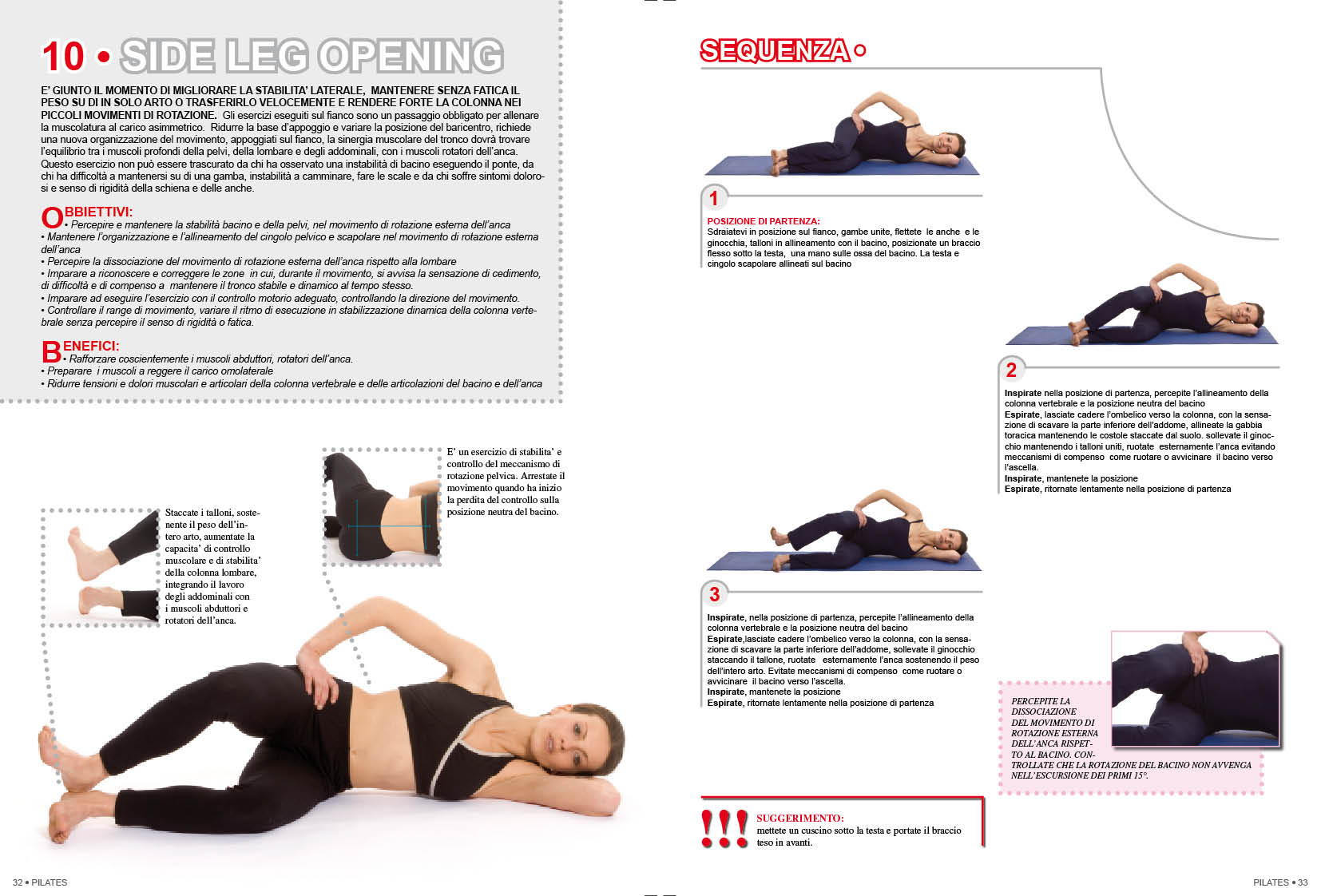 10 • SIDE LEG OPENING

E' GIUNTO IL MOMENTO DI MIGLIORARE LA STABILITA' LATERALE, MANTENERE SENZA FATICA IL PESO SU DI IN SOLO ARTO O TRASFERIRLO VELOCEMENTE E RENDERE FORTE LA COLONNA NEI PICCOLI MOVIMENTI DI ROTAZIONE. Gli esercizi eseguiti sul fianco sono un passaggio obbligato per allenare la muscolatura al carico asimmetrico. Ridurre la base d'appoggio e variare la posizione del baricentro, richiede una nuova organizzazione del movimento, appoggiati sul fianco, la sinergia muscolare del tronco dovrà trovare l'equilibrio tra i muscoli profondi della pelvi, della lombare e degli addominali, con i muscoli rotatori dell'anca. Questo esercizio non può essere trascurato da chi ha osservato una instabilità di bacino eseguendo il ponte, da chi ha difficoltà a mantenersi su di una gamba, instabilità a camminare, fare le scale e da chi soffre sintomi dolorosi e senso di rigidità della schiena e delle anche.

OBBIETTIVI:
• Percepire e mantenere la stabilità bacino e della pelvi, nel movimento di rotazione esterna dell'anca
• Mantenere l'organizzazione e l'allineamento del cingolo pelvico e scapolare nel movimento di rotazione esterna dell'anca
• Percepire la dissociazione del movimento di rotazione esterna dell'anca rispetto alla lombare
• Imparare a riconoscere e correggere le zone in cui, durante il movimento, si avvisa la sensazione di cedimento, di difficoltà e di compenso a mantenere il tronco stabile e dinamico al tempo stesso.
• Imparare ad eseguire l'esercizio con il controllo motorio adeguato, controllando la direzione del movimento.
• Controllare il range di movimento, variare il ritmo di esecuzione in stabilizzazione dinamica della colonna vertebrale senza percepire il senso di rigidità o fatica.

BENEFICI:
• Rafforzare coscientemente i muscoli abduttori, rotatori dell'anca.
• Preparare i muscoli a reggere il carico omolaterale
• Ridurre tensioni e dolori muscolari e articolari della colonna vertebrale e delle articolazioni del bacino e dell'anca

Staccate i talloni, sostenente il peso dell'intero arto, aumentate la capacita' di controllo muscolare e di stabilita' della colonna lombare, integrando il lavoro degli addominali con i muscoli abduttori e rotatori dell'anca.

E' un esercizio di stabilita' e controllo del meccanismo di rotazione pelvica. Arrestate il movimento quando ha inizio la perdita del controllo sulla posizione neutra del bacino.

32 • PILATES

SEQUENZA •

1
POSIZIONE DI PARTENZA:
Sdraiatevi in posizione sul fianco, gambe unite, flettete le anche e le ginocchia, talloni in allineamento con il bacino, posizionate un braccio flesso sotto la testa, una mano sulle ossa del bacino. La testa e cingolo scapolare allineati sul bacino

2
Inspirate nella posizione di partenza, percepite l'allineamento della colonna vertebrale e la posizione neutra del bacino
Espirate, lasciate cadere l'ombelico verso la colonna, con la sensazione di scavare la parte inferiore dell'addome, allineate la gabbia toracica mantenendo le costole staccate dal suolo. sollevate il ginocchio mantenendo i talloni uniti, ruotate esternamente l'anca evitando meccanismi di compenso come ruotare o avvicinare il bacino verso l'ascella.
Inspirate, mantenete la posizione
Espirate, ritornate lentamente nella posizione di partenza

3
Inspirate, nella posizione di partenza, percepite l'allineamento della colonna vertebrale e la posizione neutra del bacino
Espirate,lasciate cadere l'ombelico verso la colonna, con la sensazione di scavare la parte inferiore dell'addome, sollevate il ginocchio staccando il tallone, ruotate esternamente l'anca sostenendo il peso dell'intero arto. Evitate meccanismi di compenso come ruotare o avvicinare il bacino verso l'ascella.
Inspirate, mantenete la posizione
Espirate, ritornate lentamente nella posizione di partenza

PERCEPITE LA DISSOCIAZIONE DEL MOVIMENTO DI ROTAZIONE ESTERNA DELL'ANCA RISPETTO AL BACINO. CONTROLLATE CHE LA ROTAZIONE DEL BACINO NON AVVENGA NELL'ESCURSIONE DEI PRIMI 15°.

!!!
SUGGERIMENTO:
mettete un cuscino sotto la testa e portate il braccio teso in avanti.

PILATES • 33