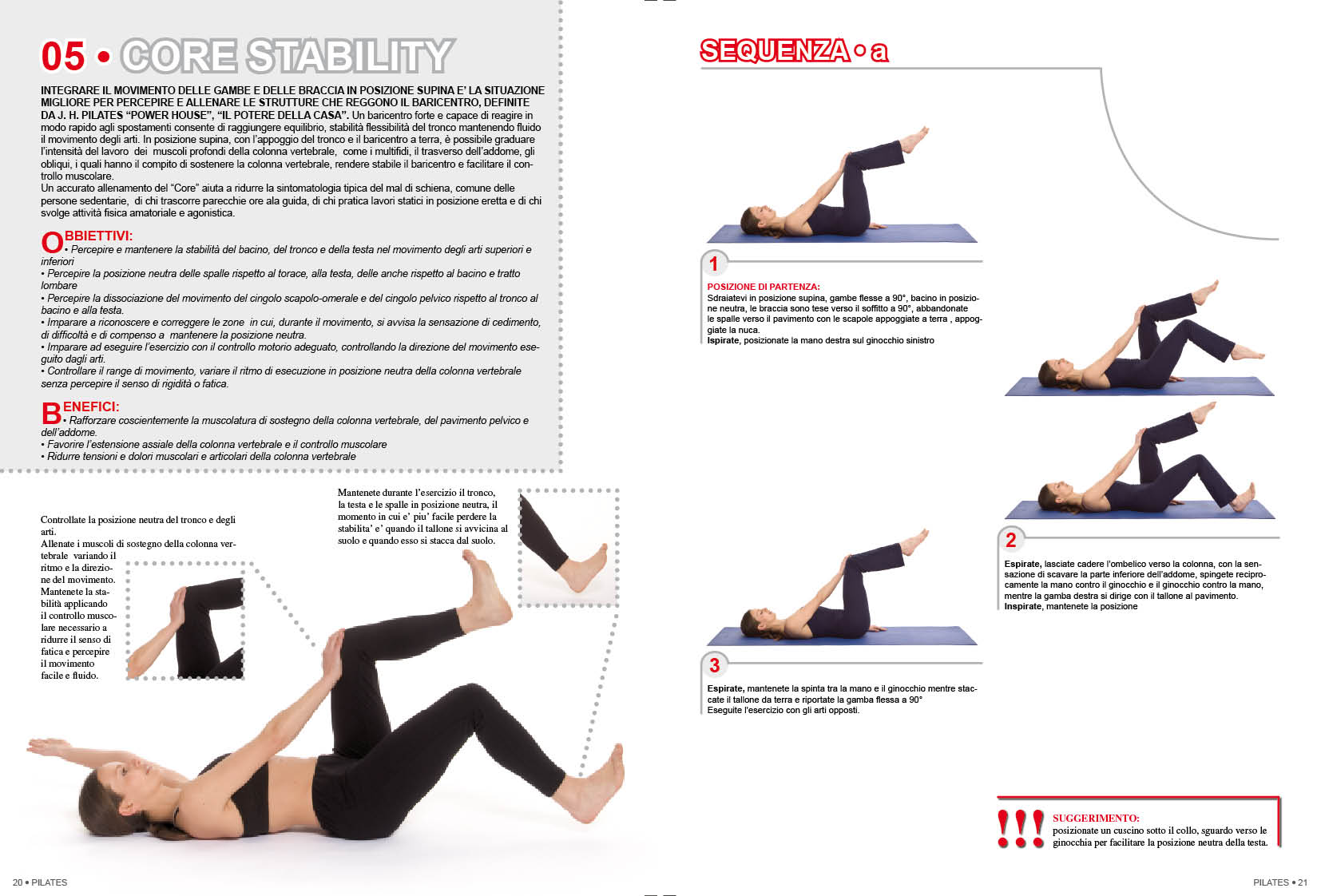 05 • CORE STABILITY

INTEGRARE IL MOVIMENTO DELLE GAMBE E DELLE BRACCIA IN POSIZIONE SUPINA E' LA SITUAZIONE MIGLIORE PER PERCEPIRE E ALLENARE LE STRUTTURE CHE REGGONO IL BARICENTRO, DEFINITE DA J. H. PILATES "POWER HOUSE", "IL POTERE DELLA CASA". Un baricentro forte e capace di reagire in modo rapido agli spostamenti consente di raggiungere equilibrio, stabilità flessibilità del tronco mantenendo fluido il movimento degli arti. In posizione supina, con l'appoggio del tronco e il baricentro a terra, è possibile graduare l'intensità del lavoro dei muscoli profondi della colonna vertebrale, come i multifidi, il trasverso dell'addome, gli obliqui, i quali hanno il compito di sostenere la colonna vertebrale, rendere stabile il baricentro e facilitare il controllo muscolare.
Un accurato allenamento del "Core" aiuta a ridurre la sintomatologia tipica del mal di schiena, comune delle persone sedentarie, di chi trascorre parecchie ore ala guida, di chi pratica lavori statici in posizione eretta e di chi svolge attività fisica amatoriale e agonistica.

OBBIETTIVI:
• Percepire e mantenere la stabilità del bacino, del tronco e della testa nel movimento degli arti superiori e inferiori
• Percepire la posizione neutra delle spalle rispetto al torace, alla testa, delle anche rispetto al bacino e tratto lombare
• Percepire la dissociazione del movimento del cingolo scapolo-omerale e del cingolo pelvico rispetto al tronco al bacino e alla testa.
• Imparare a riconoscere e correggere le zone in cui, durante il movimento, si avvisa la sensazione di cedimento, di difficoltà e di compenso a mantenere la posizione neutra.
• Imparare ad eseguire l'esercizio con il controllo motorio adeguato, controllando la direzione del movimento eseguito dagli arti.
• Controllare il range di movimento, variare il ritmo di esecuzione in posizione neutra della colonna vertebrale senza percepire il senso di rigidità o fatica.

BENEFICI:
• Rafforzare coscientemente la muscolatura di sostegno della colonna vertebrale, del pavimento pelvico e dell'addome.
• Favorire l'estensione assiale della colonna vertebrale e il controllo muscolare
• Ridurre tensioni e dolori muscolari e articolari della colonna vertebrale

Controllate la posizione neutra del tronco e degli arti.
Allenate i muscoli di sostegno della colonna vertebrale variando il ritmo e la direzione del movimento. Mantenete la stabilità applicando il controllo muscolare necessario a ridurre il senso di fatica e percepire il movimento facile e fluido.

Mantenete durante l'esercizio il tronco, la testa e le spalle in posizione neutra, il momento in cui e' piu' facile perdere la stabilita' e' quando il tallone si avvicina al suolo e quando esso si stacca dal suolo.

20 • PILATES

SEQUENZA • a

1
POSIZIONE DI PARTENZA:
Sdraiatevi in posizione supina, gambe flesse a 90°, bacino in posizione neutra, le braccia sono tese verso il soffitto a 90°, abbandonate le spalle verso il pavimento con le scapole appoggiate a terra , appoggiate la nuca.
Ispirate, posizionate la mano destra sul ginocchio sinistro

2
Espirate, lasciate cadere l'ombelico verso la colonna, con la sensazione di scavare la parte inferiore dell'addome, spingete reciprocamente la mano contro il ginocchio e il ginocchio contro la mano, mentre la gamba destra si dirige con il tallone al pavimento.
Inspirate, mantenete la posizione

3
Espirate, mantenete la spinta tra la mano e il ginocchio mentre staccate il tallone da terra e riportate la gamba flessa a 90°
Eseguite l'esercizio con gli arti opposti.

!!!
SUGGERIMENTO:
posizionate un cuscino sotto il collo, sguardo verso le ginocchia per facilitare la posizione neutra della testa.

PILATES • 21