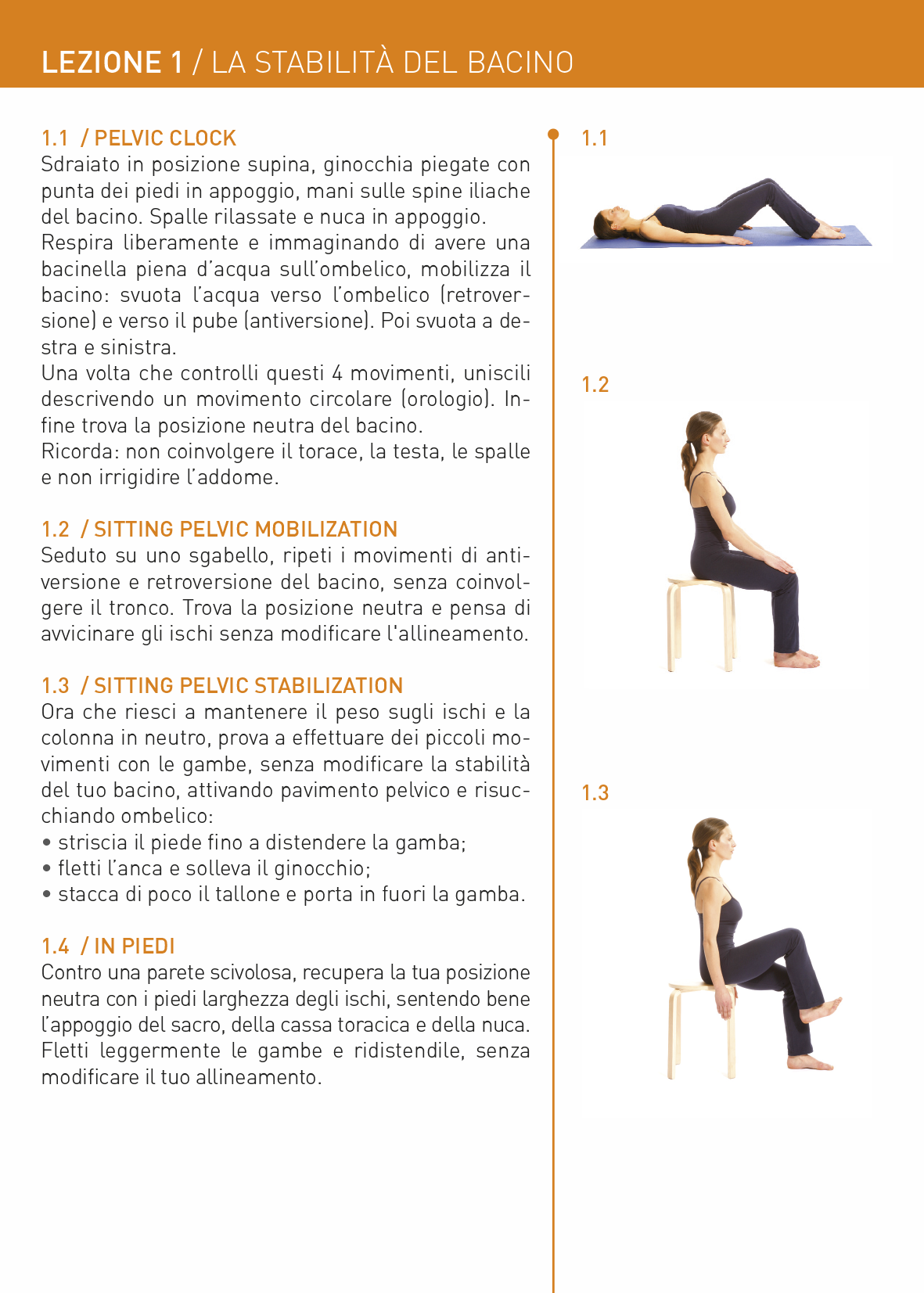 LEZIONE 1 / LA STABILITÀ DEL BACINO

1.1 / PELVIC CLOCK
Sdraiato in posizione supina, ginocchia piegate con punta dei piedi in appoggio, mani sulle spine iliache del bacino. Spalle rilassate e nuca in appoggio.
Respira liberamente e immaginando di avere una bacinella piena d'acqua sull'ombelico, mobilizza il bacino: svuota l'acqua verso l'ombelico (retroversione) e verso il pube (antiversione). Poi svuota a destra e sinistra.
Una volta che controlli questi 4 movimenti, uniscili descrivendo un movimento circolare (orologio). Infine trova la posizione neutra del bacino.
Ricorda: non coinvolgere il torace, la testa, le spalle e non irrigidire l'addome.

1.2 / SITTING PELVIC MOBILIZATION
Seduto su uno sgabello, ripeti i movimenti di antiversione e retroversione del bacino, senza coinvolgere il tronco. Trova la posizione neutra e pensa di avvicinare gli ischi senza modificare l'allineamento.

1.3 / SITTING PELVIC STABILIZATION
Ora che riesci a mantenere il peso sugli ischi e la colonna in neutro, prova a effettuare dei piccoli movimenti con le gambe, senza modificare la stabilità del tuo bacino, attivando pavimento pelvico e risucchiando ombelico:
• striscia il piede fino a distendere la gamba;
• fletti l'anca e solleva il ginocchio;
• stacca di poco il tallone e porta in fuori la gamba.

1.4 / IN PIEDI
Contro una parete scivolosa, recupera la tua posizione neutra con i piedi larghezza degli ischi, sentendo bene l'appoggio del sacro, della cassa toracica e della nuca. Fletti leggermente le gambe e ridistendile, senza modificare il tuo allineamento.

1.1

1.2

1.3