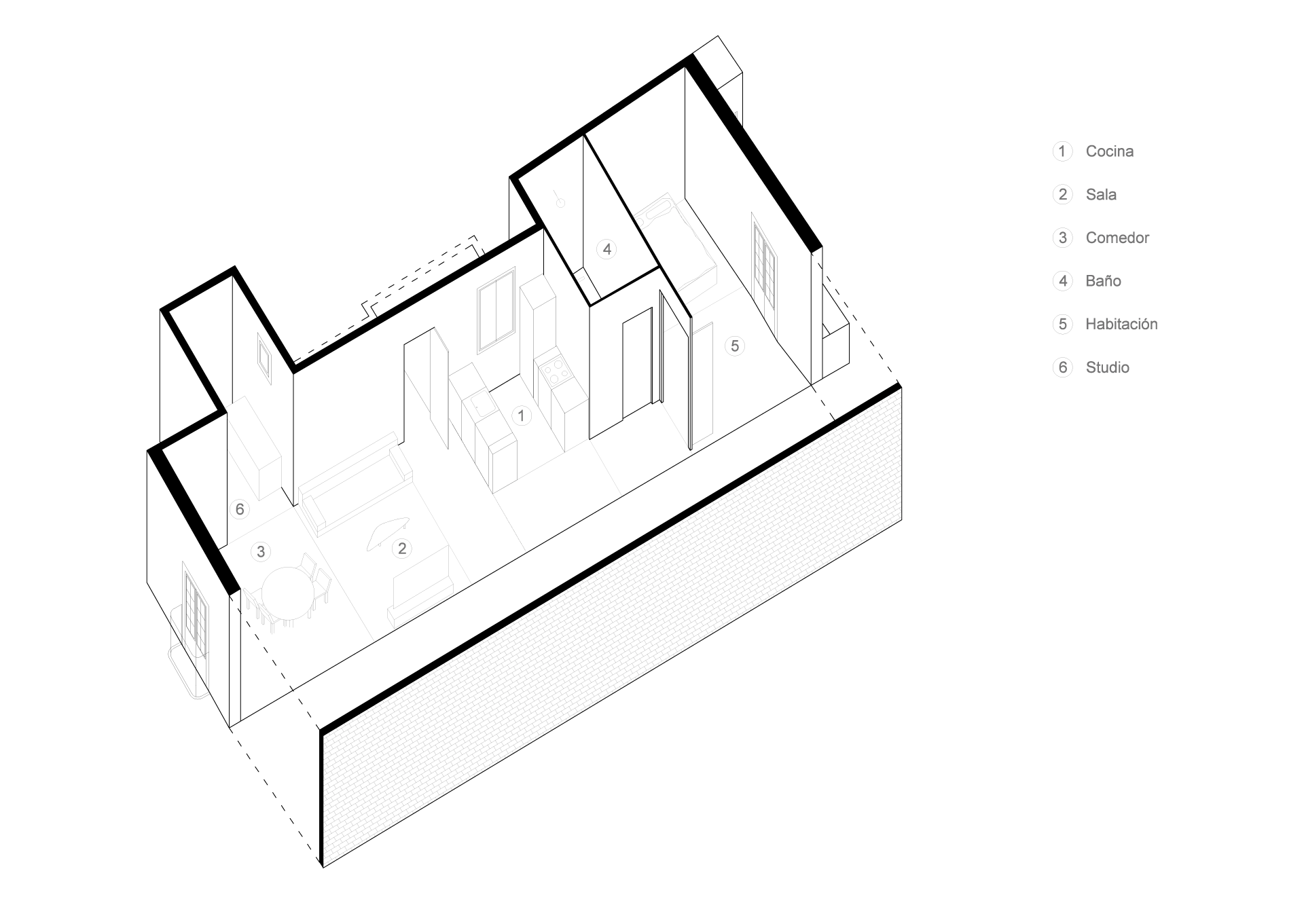 4

5

1

6

3

2

1 Cocina

2 Sala

3 Comedor

4 Baño

5 Habitación

6 Studio