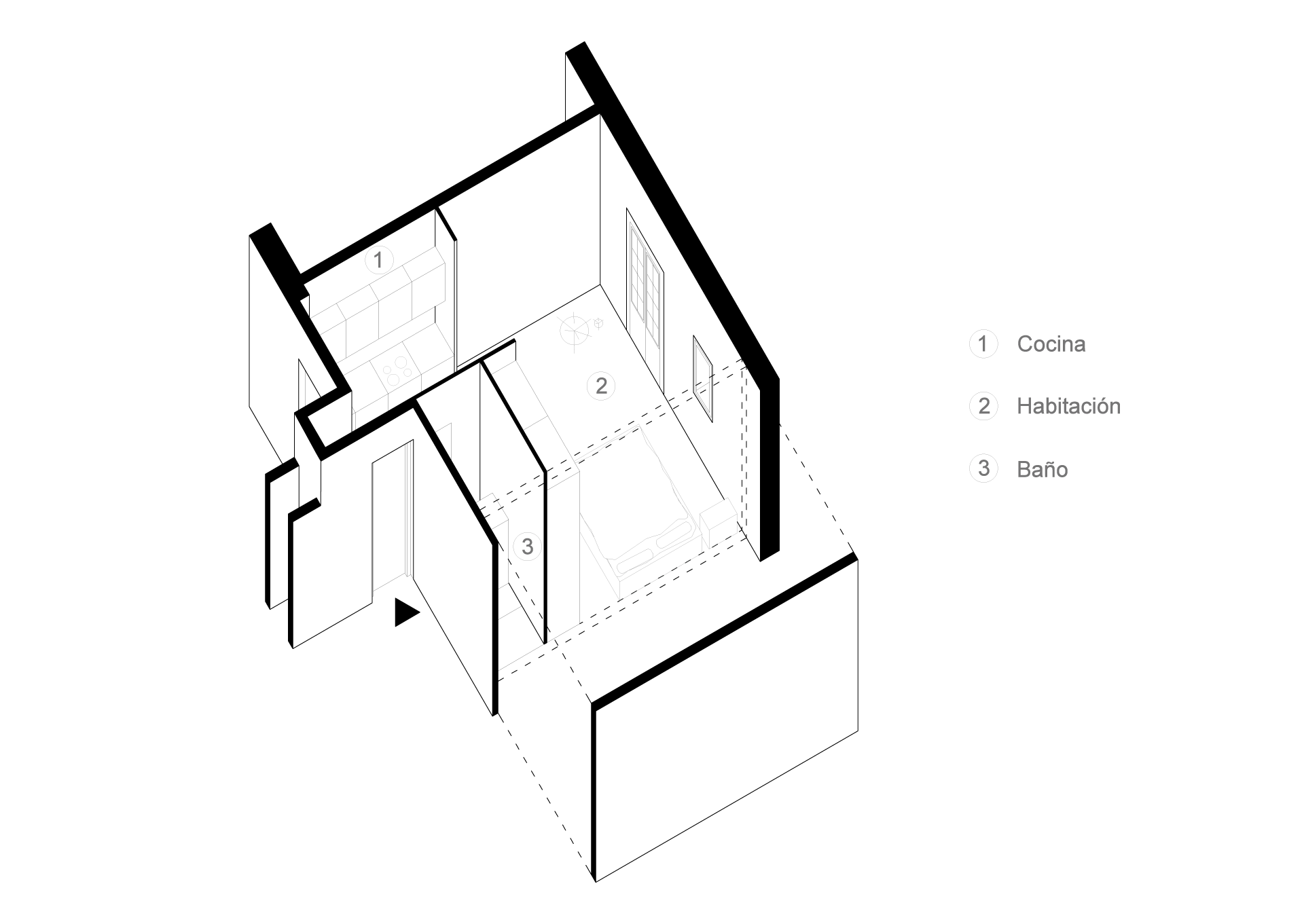 1

2

3

1 Cocina

2 Habitación

3 Baño