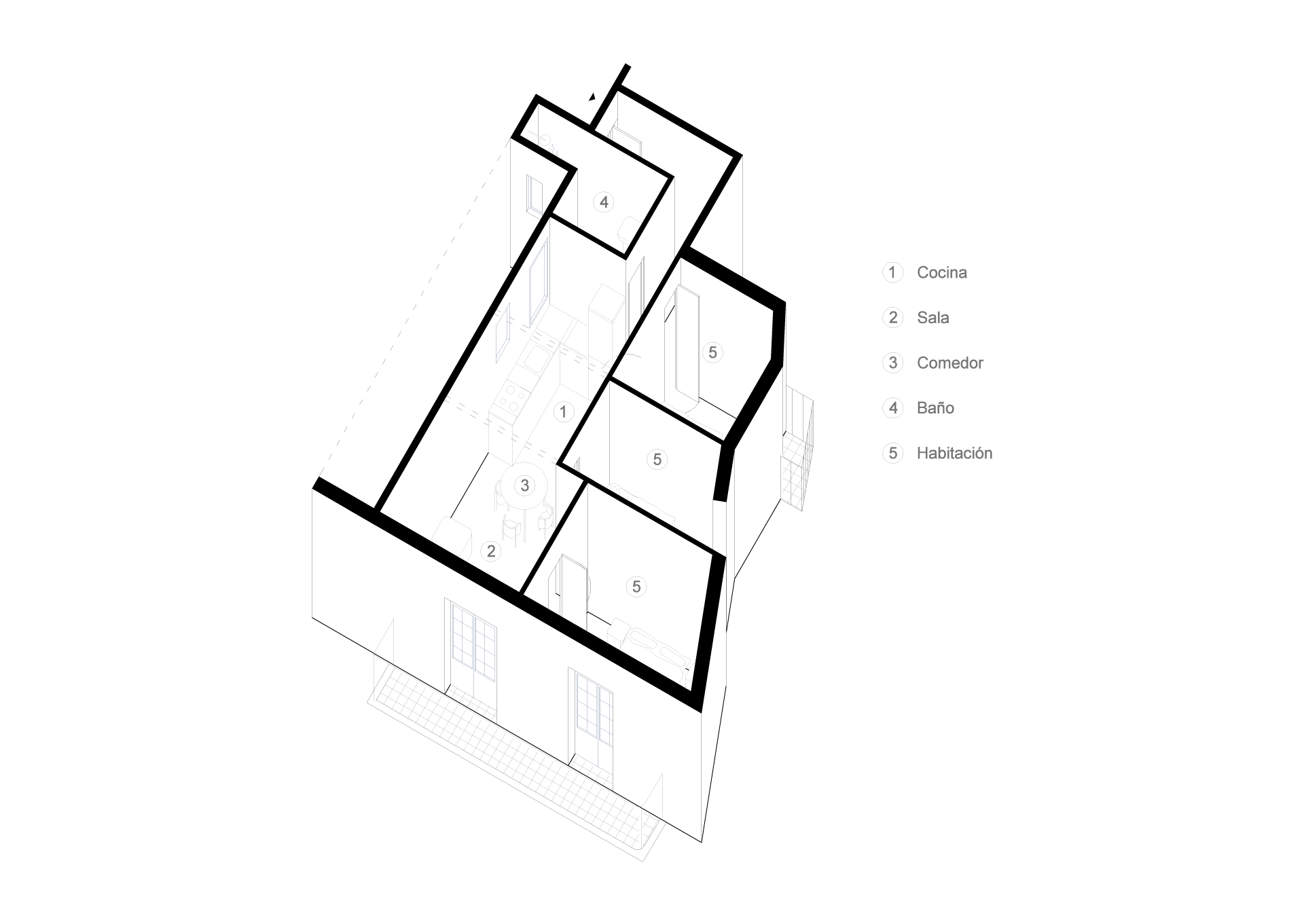 4

5

1

5

3

2

5

1 Cocina

2 Sala

3 Comedor

4 Baño

5 Habitación