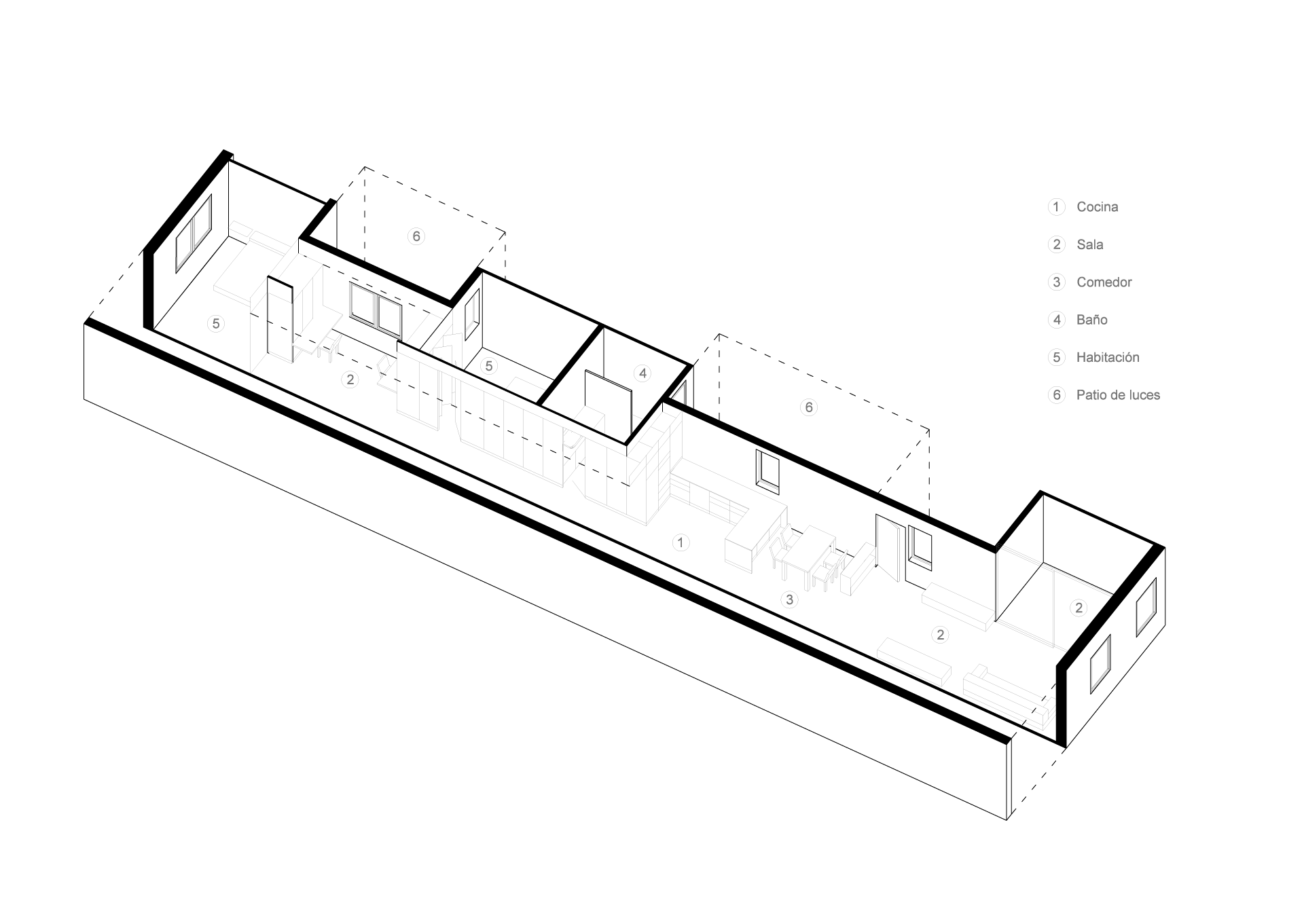 6

5

2

5

4

6

1

3

2

2

1 Cocina

2 Sala

3 Comedor

4 Baño

5 Habitación

6 Patio de luces