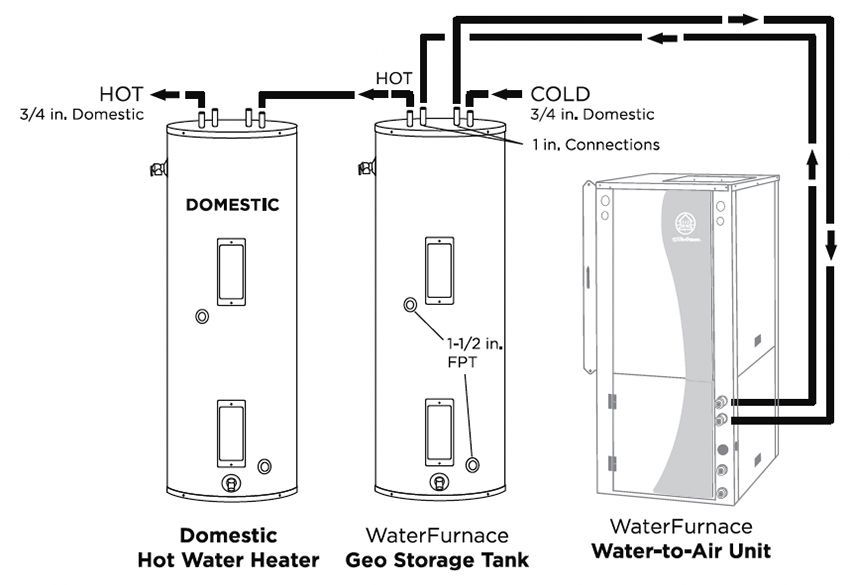 HOT
3/4 in. Domestic

HOT

COLD
3/4 in. Domestic

1 in. Connections

DOMESTIC

1-1/2 in.
FPT

Domestic
Hot Water Heater

WaterFurnace
Geo Storage Tank

WaterFurnace
Water-to-Air Unit