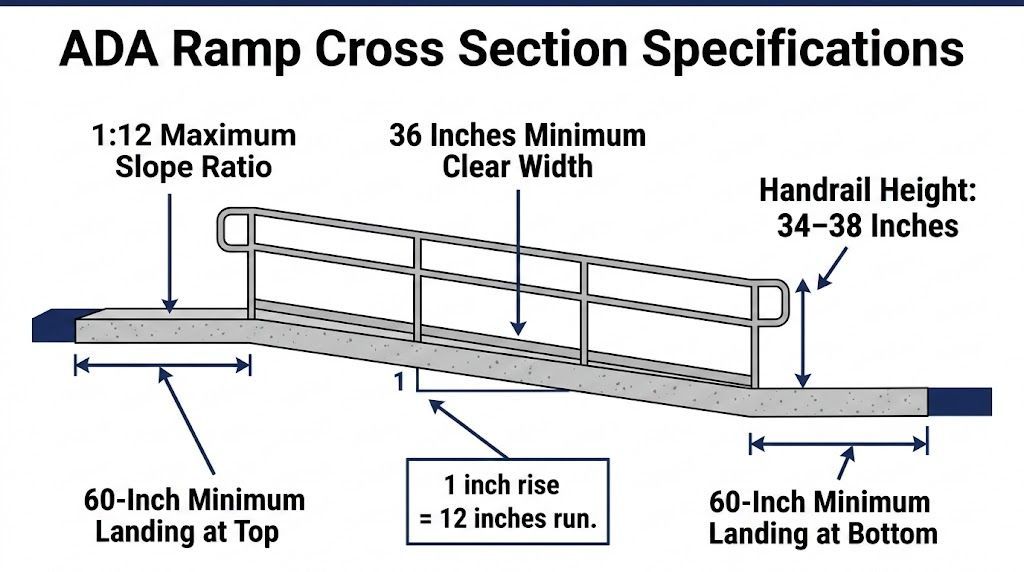 ADA Ramp Cross Section Specifications

1:12 Maximum Slope Ratio

36 Inches Minimum Clear Width

Handrail Height: 34–38 Inches

1

60-Inch Minimum Landing at Top

1 inch rise = 12 inches run.

60-Inch Minimum Landing at Bottom