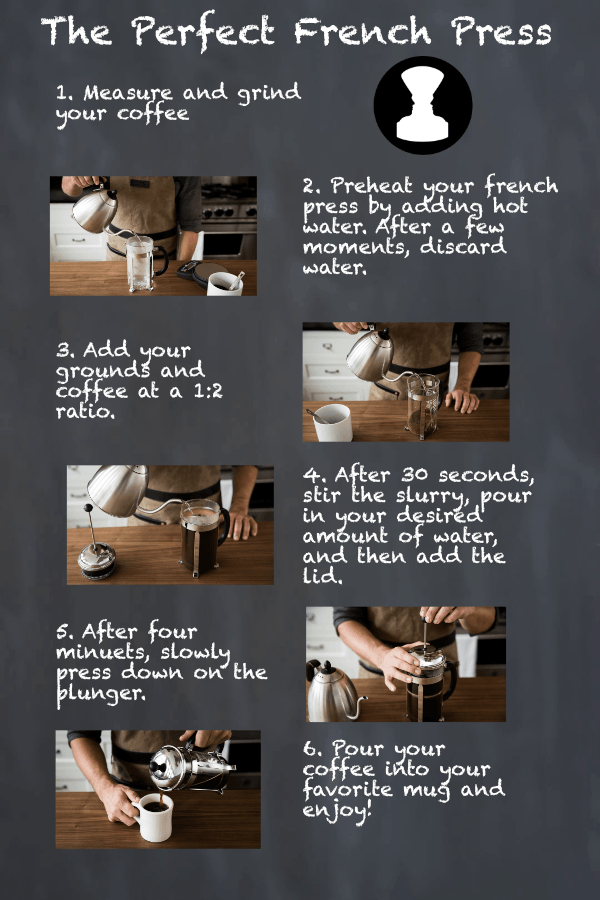 The Perfect French Press

1. Measure and grind your coffee

2. Preheat your french press by adding hot water. After a few moments, discard water.

3. Add your grounds and coffee at a 1:2 ratio.

4. After 30 seconds, stir the slurry, pour in your desired amount of water, and then add the lid.

5. After four minuets, slowly press down on the plunger.

6. Pour your coffee into your favorite mug and enjoy!