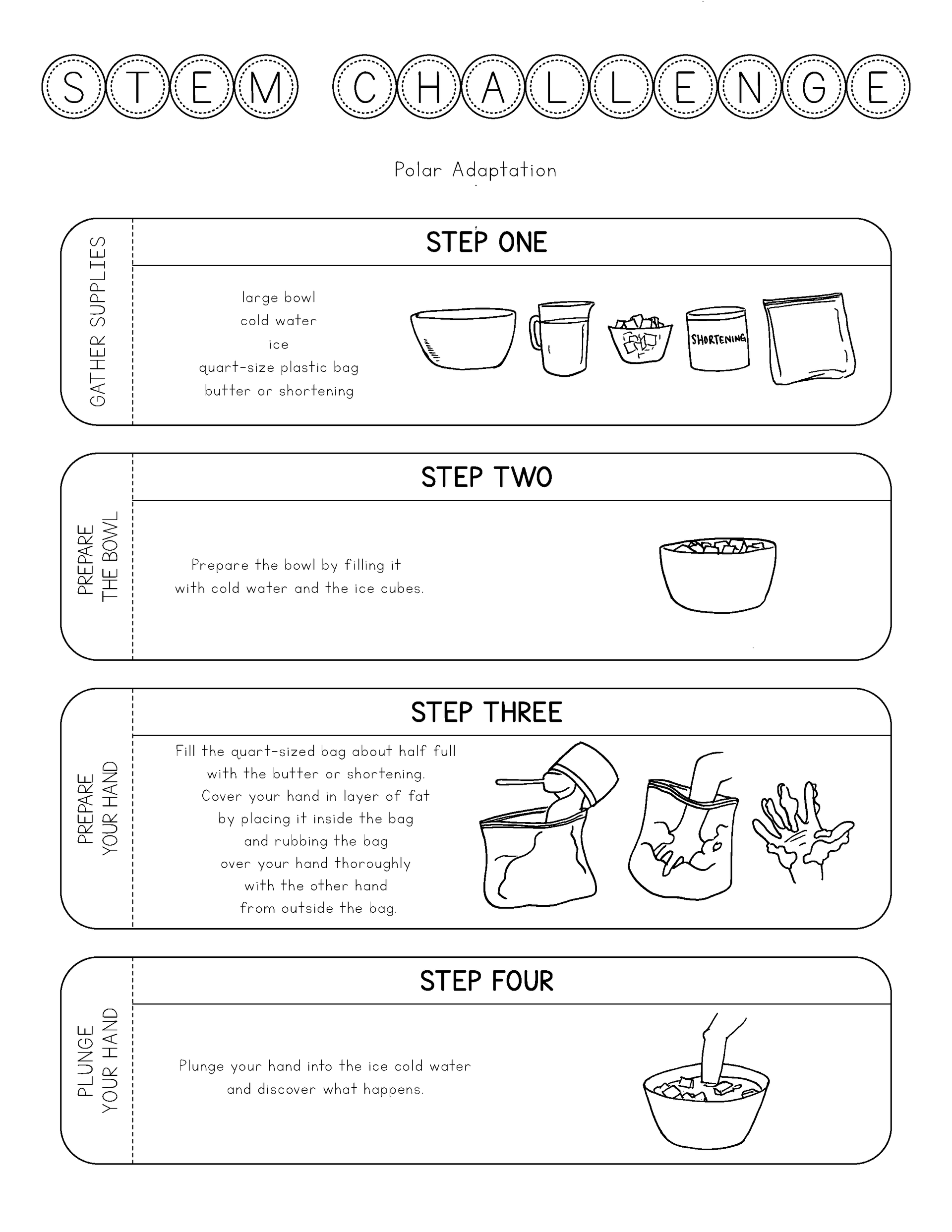 STEM CHALLENGE

Polar Adaptation

GATHER SUPPLIES

STEP ONE

large bowl
cold water
ice
quart-size plastic bag
butter or shortening

SHORTENING

PREPARE THE BOWL

STEP TWO

Prepare the bowl by filling it with cold water and the ice cubes.

PREPARE YOUR HAND

STEP THREE

Fill the quart-sized bag about half full with the butter or shortening. Cover your hand in layer of fat by placing it inside the bag and rubbing the bag over your hand thoroughly with the other hand from outside the bag.

PLUNGE YOUR HAND

STEP FOUR

Plunge your hand into the ice cold water and discover what happens.