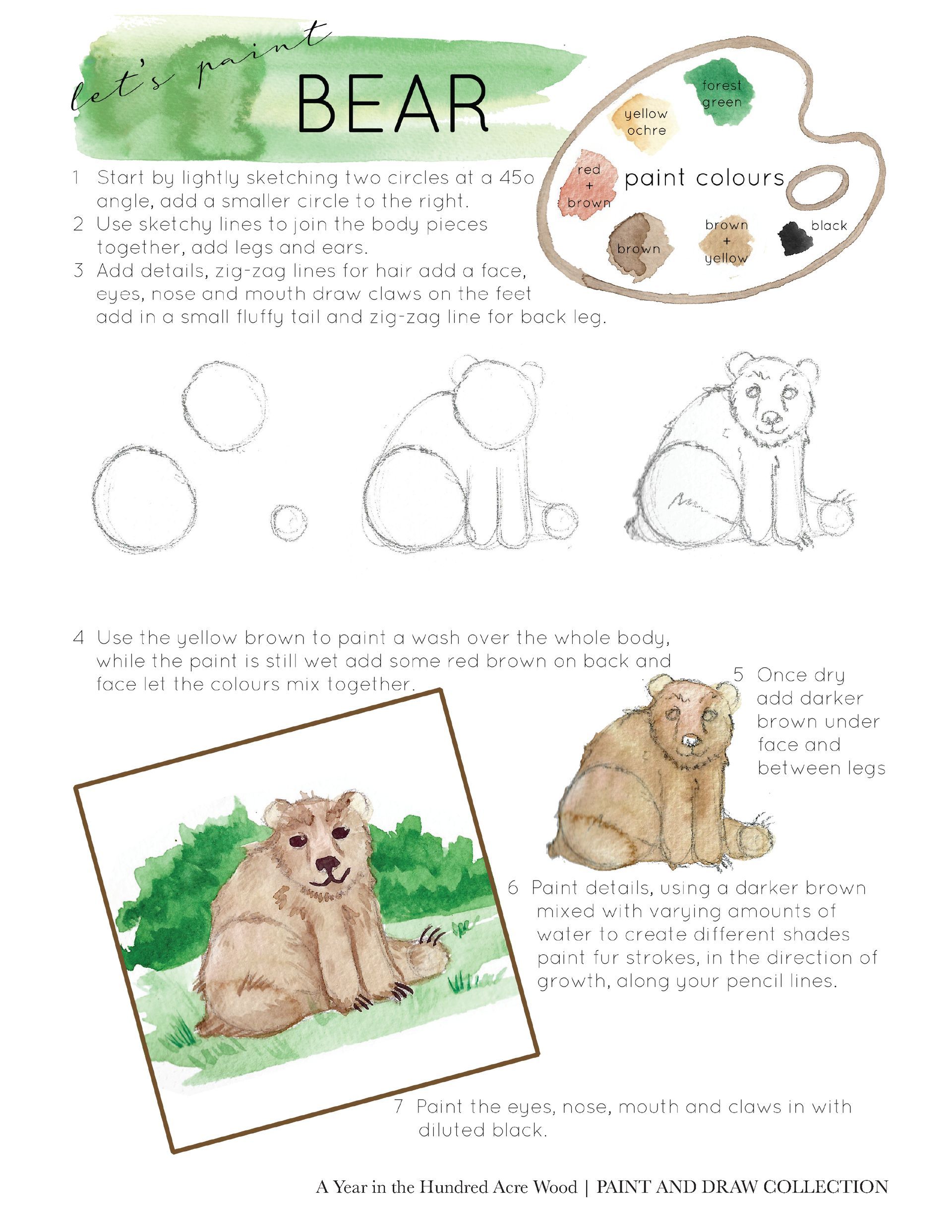 let's paint
BEAR

forest green
yellow ochre
red + brown
paint colours
brown
brown + yellow
black

1 Start by lightly sketching two circles at a 45o angle, add a smaller circle to the right.
2 Use sketchy lines to join the body pieces together, add legs and ears.
3 Add details, zig-zag lines for hair add a face, eyes, nose and mouth draw claws on the feet add in a small fluffy tail and zig-zag line for back leg.

4 Use the yellow brown to paint a wash over the whole body, while the paint is still wet add some red brown on back and face let the colours mix together.

5 Once dry add darker brown under face and between legs

6 Paint details, using a darker brown mixed with varying amounts of water to create different shades paint fur strokes, in the direction of growth, along your pencil lines.

7 Paint the eyes, nose, mouth and claws in with diluted black.

A Year in the Hundred Acre Wood | PAINT AND DRAW COLLECTION