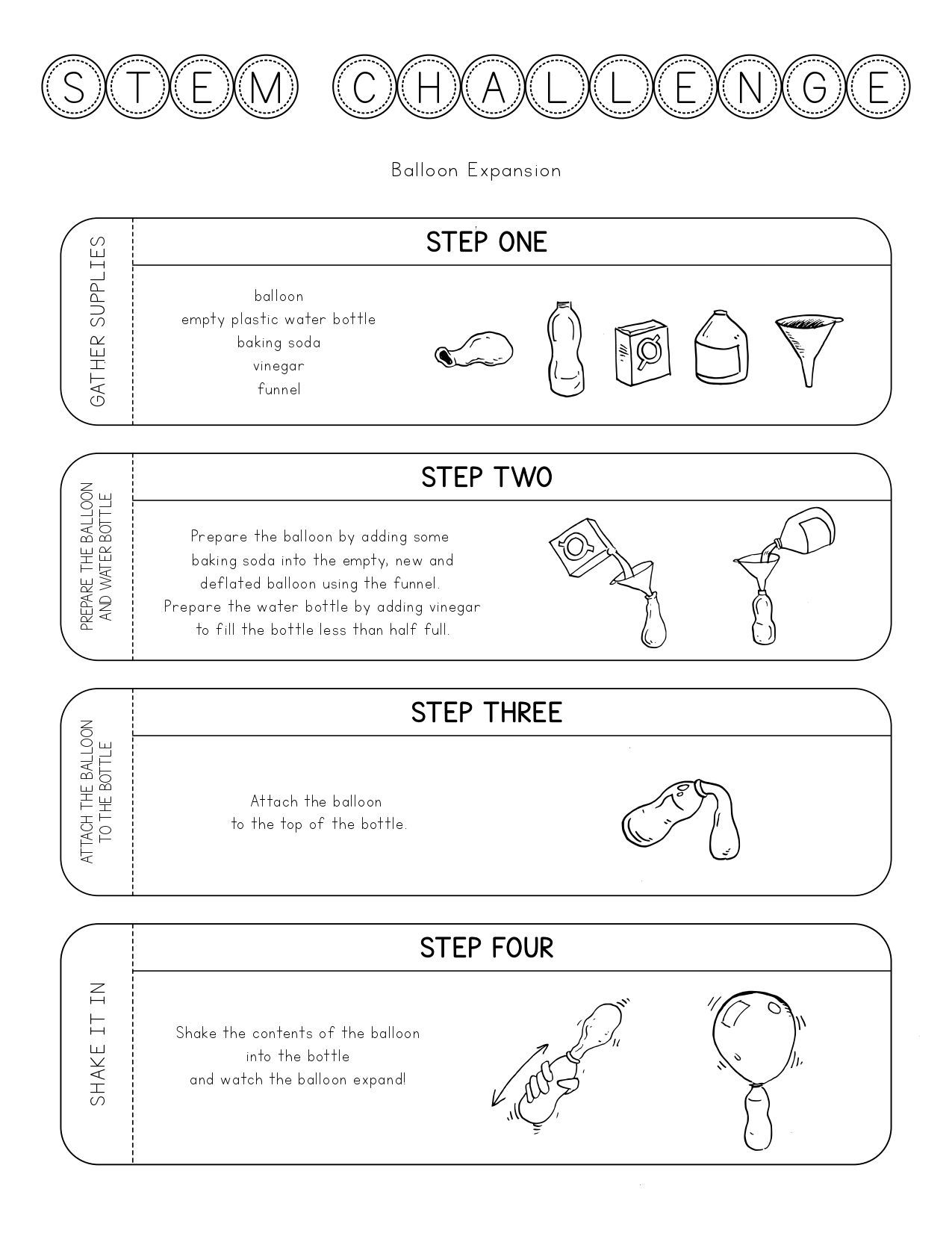 STEM CHALLENGE

Balloon Expansion

GATHER SUPPLIES

STEP ONE

balloon
empty plastic water bottle
baking soda
vinegar
funnel

PREPARE THE BALLOON AND WATER BOTTLE

STEP TWO

Prepare the balloon by adding some baking soda into the empty, new and deflated balloon using the funnel. Prepare the water bottle by adding vinegar to fill the bottle less than half full.

ATTACH THE BALLOON TO THE BOTTLE

STEP THREE

Attach the balloon to the top of the bottle.

SHAKE IT IN

STEP FOUR

Shake the contents of the balloon into the bottle and watch the balloon expand!