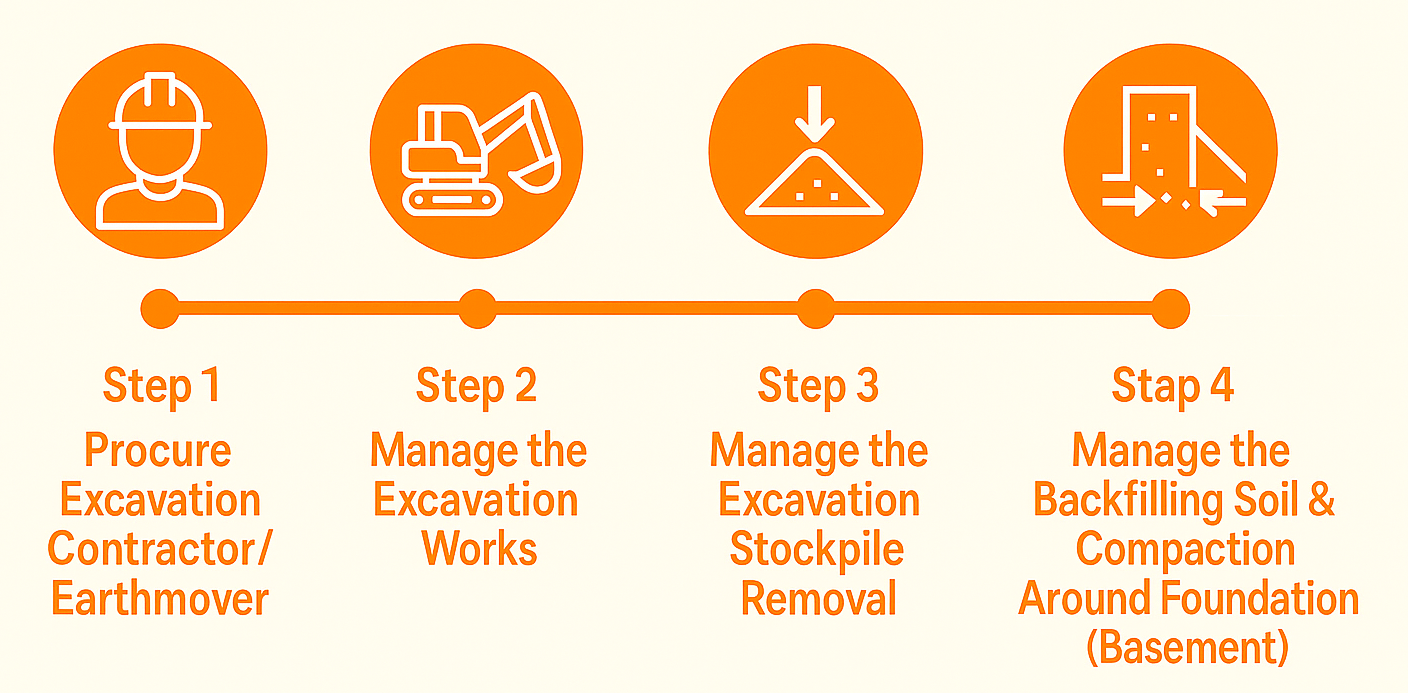 Step 1
Procure Excavation Contractor/ Earthmover

Step 2
Manage the Excavation Works

Step 3
Manage the Excavation Stockpile Removal

Stap 4
Manage the Backfilling Soil & Compaction Around Foundation (Basement)