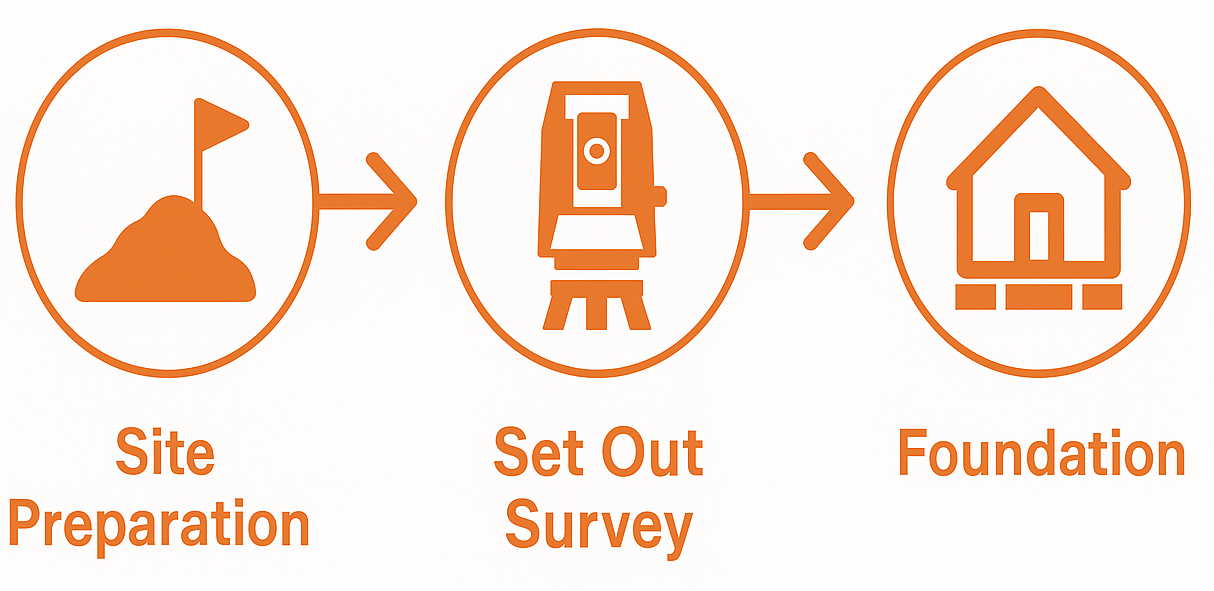 Site Preparation

Set Out Survey

Foundation