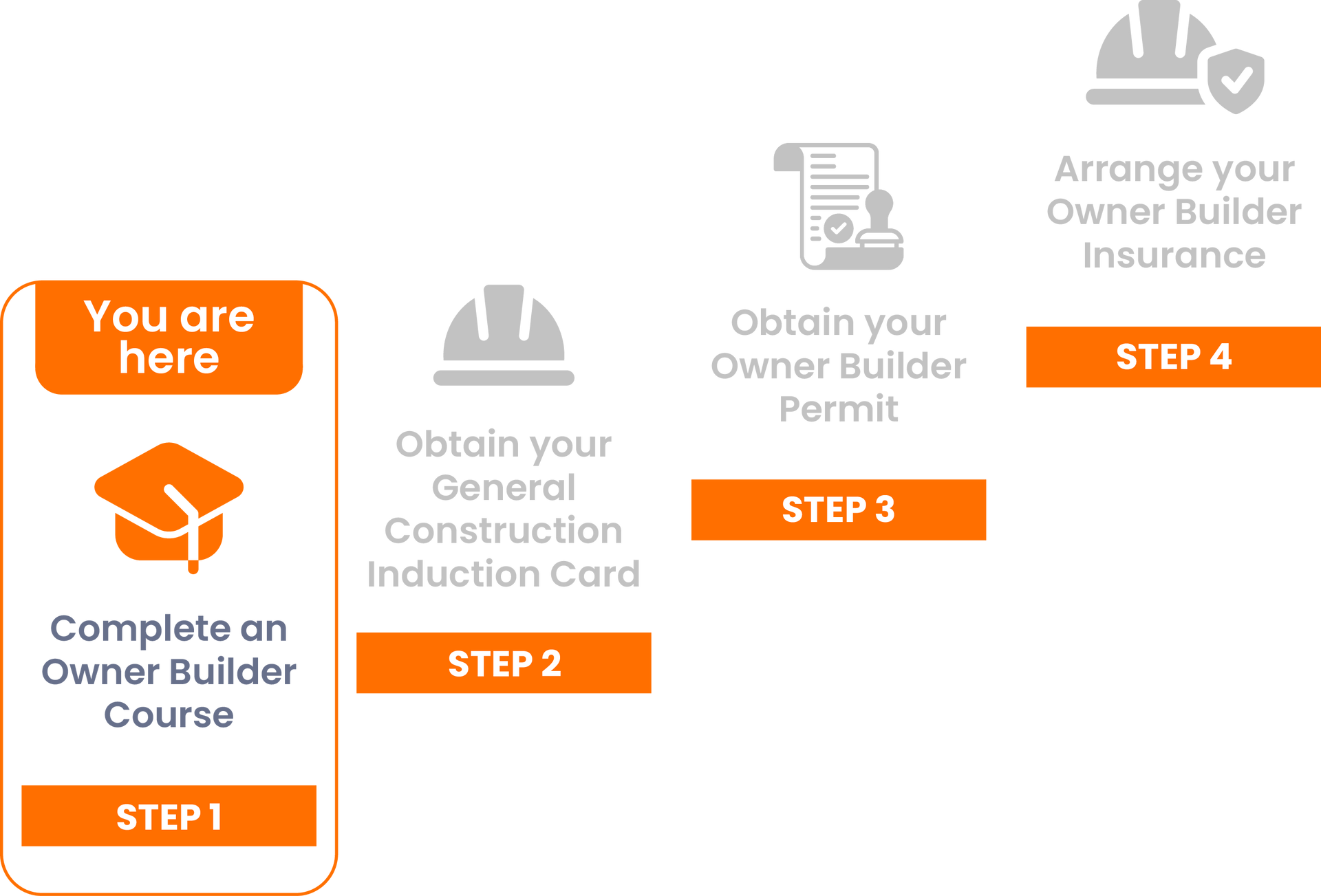 You are here

Complete an Owner Builder Course

STEP 1

Obtain your General Construction Induction Card

STEP 2

Obtain your Owner Builder Permit

STEP 3

Arrange your Owner Builder Insurance

STEP 4