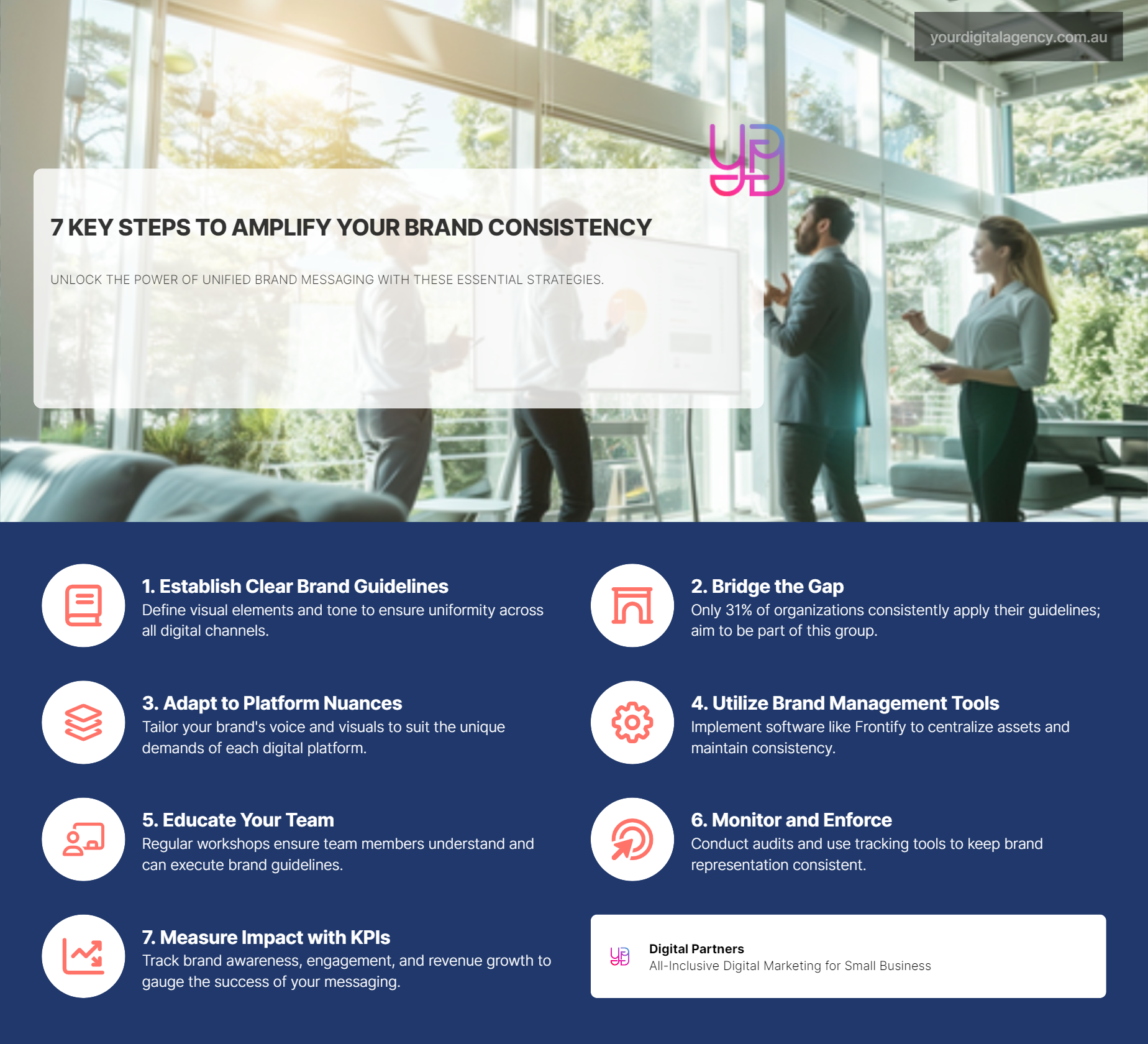 yourdigitalagency.com.au

7 KEY STEPS TO AMPLIFY YOUR BRAND CONSISTENCY

UNLOCK THE POWER OF UNIFIED BRAND MESSAGING WITH THESE ESSENTIAL STRATEGIES.

1. Establish Clear Brand Guidelines
Define visual elements and tone to ensure uniformity across all digital channels.

2. Bridge the Gap
Only 31% of organizations consistently apply their guidelines; aim to be part of this group.

3. Adapt to Platform Nuances
Tailor your brand's voice and visuals to suit the unique demands of each digital platform.

4. Utilize Brand Management Tools
Implement software like Frontify to centralize assets and maintain consistency.

5. Educate Your Team
Regular workshops ensure team members understand and can execute brand guidelines.

6. Monitor and Enforce
Conduct audits and use tracking tools to keep brand representation consistent.

7. Measure Impact with KPIs
Track brand awareness, engagement, and revenue growth to gauge the success of your messaging.

Digital Partners
All-Inclusive Digital Marketing for Small Business