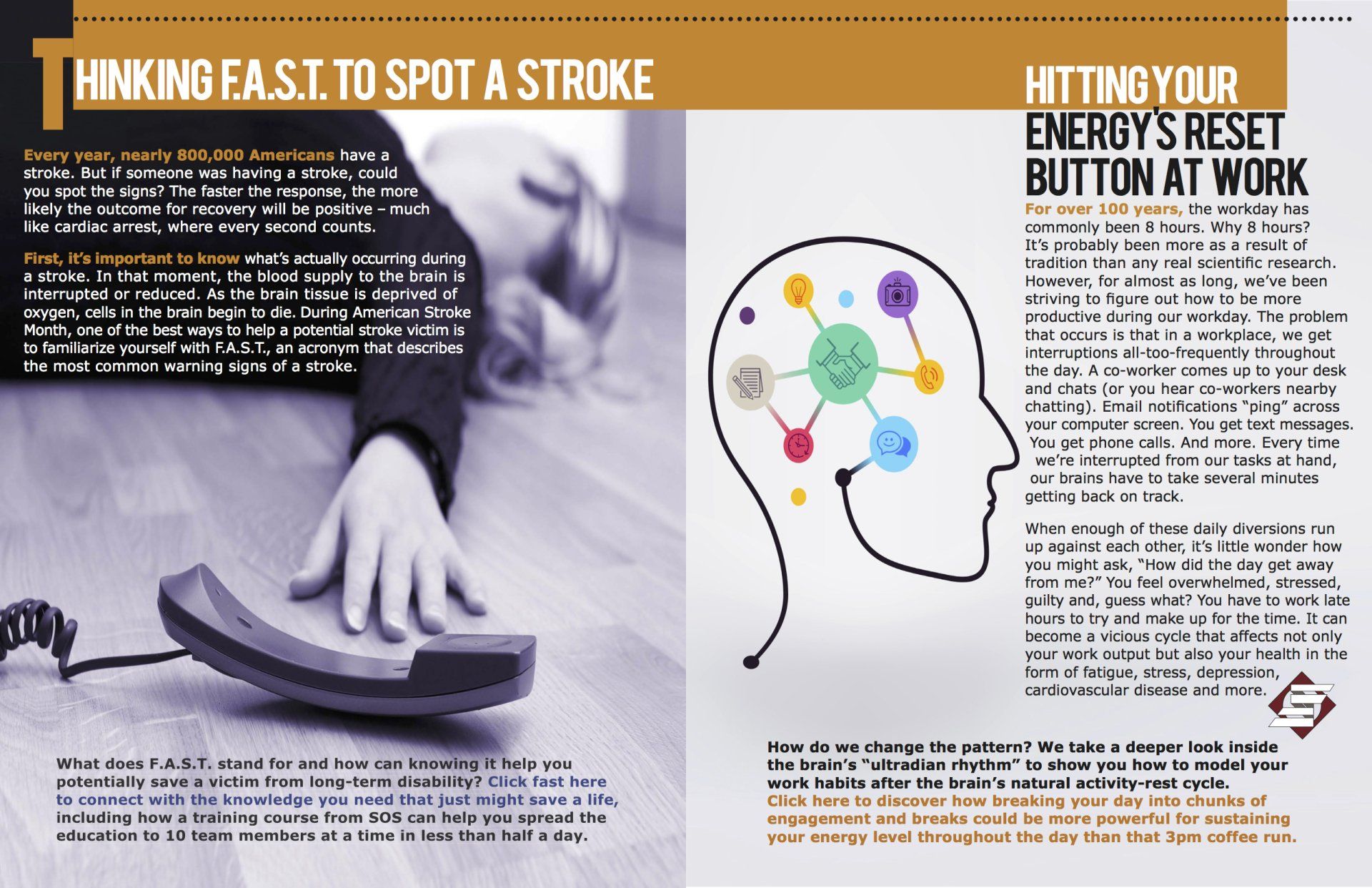 THINKING F.A.S.T. TO SPOT A STROKE

Every year, nearly 800,000 Americans have a stroke. But if someone was having a stroke, could you spot the signs? The faster the response, the more likely the outcome for recovery will be positive – much like cardiac arrest, where every second counts.

First, it's important to know what's actually occurring during a stroke. In that moment, the blood supply to the brain is interrupted or reduced. As the brain tissue is deprived of oxygen, cells in the brain begin to die. During American Stroke Month, one of the best ways to help a potential stroke victim is to familiarize yourself with F.A.S.T., an acronym that describes the most common warning signs of a stroke.

What does F.A.S.T. stand for and how can knowing it help you potentially save a victim from long-term disability? Click fast here to connect with the knowledge you need that just might save a life, including how a training course from SOS can help you spread the education to 10 team members at a time in less than half a day.

HITTING YOUR ENERGY'S RESET BUTTON AT WORK

For over 100 years, the workday has commonly been 8 hours. Why 8 hours? It's probably been more as a result of tradition than any real scientific research. However, for almost as long, we've been striving to figure out how to be more productive during our workday. The problem that occurs is that in a workplace, we get interruptions all-too-frequently throughout the day. A co-worker comes up to your desk and chats (or you hear co-workers nearby chatting). Email notifications "ping" across your computer screen. You get text messages. You get phone calls. And more. Every time we're interrupted from our tasks at hand, our brains have to take several minutes getting back on track.

When enough of these daily diversions run up against each other, it's little wonder how you might ask, "How did the day get away from me?" You feel overwhelmed, stressed, guilty and, guess what? You have to work late hours to try and make up for the time. It can become a vicious cycle that affects not only your work output but also your health in the form of fatigue, stress, depression, cardiovascular disease and more.

How do we change the pattern? We take a deeper look inside the brain's "ultradian rhythm" to show you how to model your work habits after the brain's natural activity-rest cycle. Click here to discover how breaking your day into chunks of engagement and breaks could be more powerful for sustaining your energy level throughout the day than that 3pm coffee run.