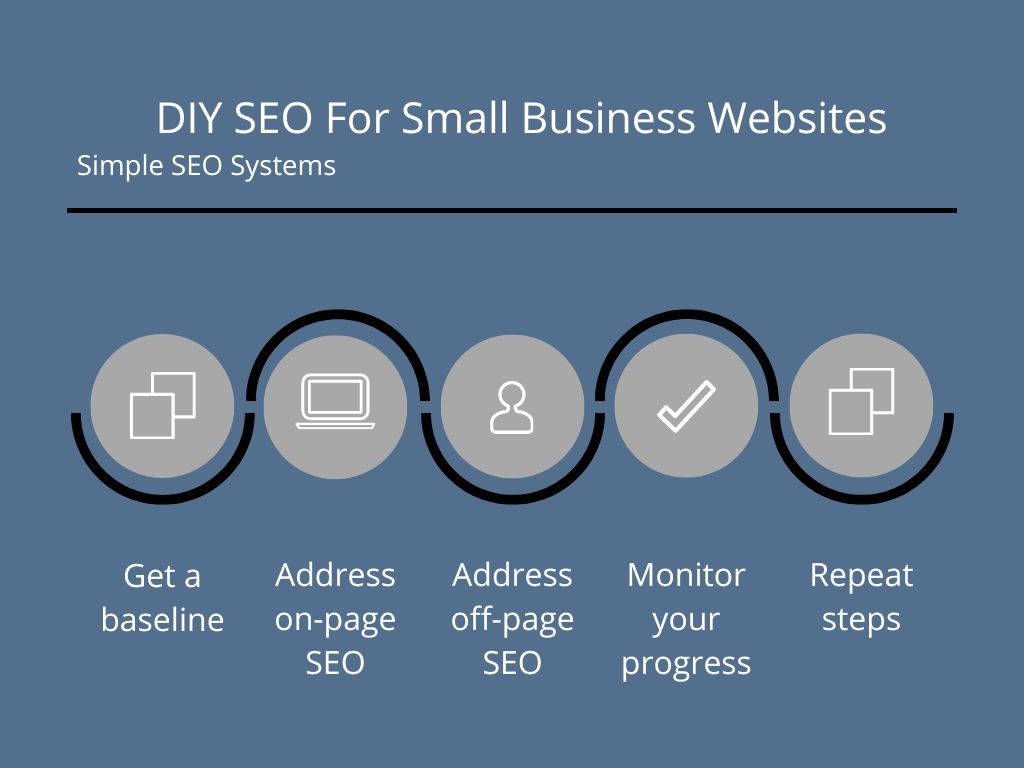 DIY SEO For Small Business Websites
Simple SEO Systems

Get a baseline

Address on-page SEO

Address off-page SEO

Monitor your progress

Repeat steps