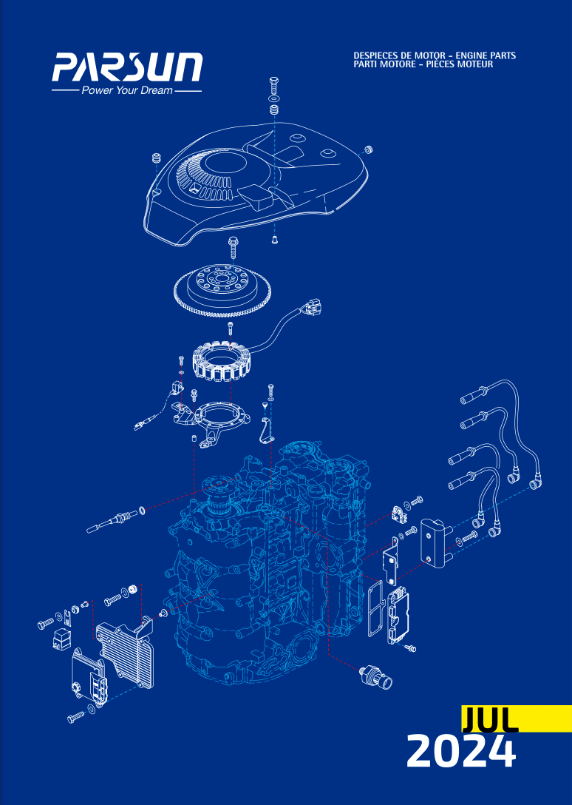 PARSUN
Power Your Dream

DESPIECES DE MOTOR - ENGINE PARTS
PARTI MOTORE - PIÈCES MOTEUR

JUL
2024